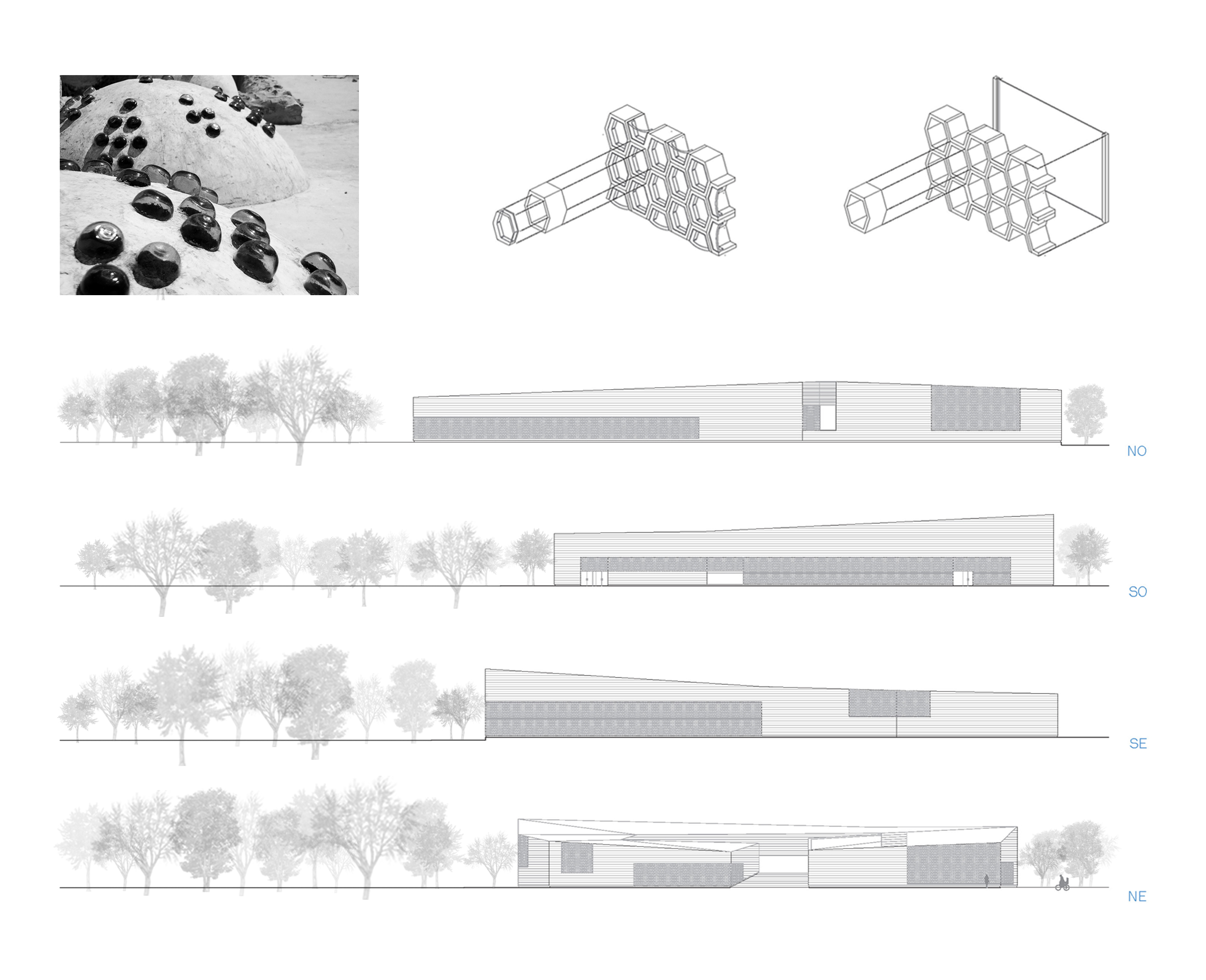 NO

SO

SE

NE