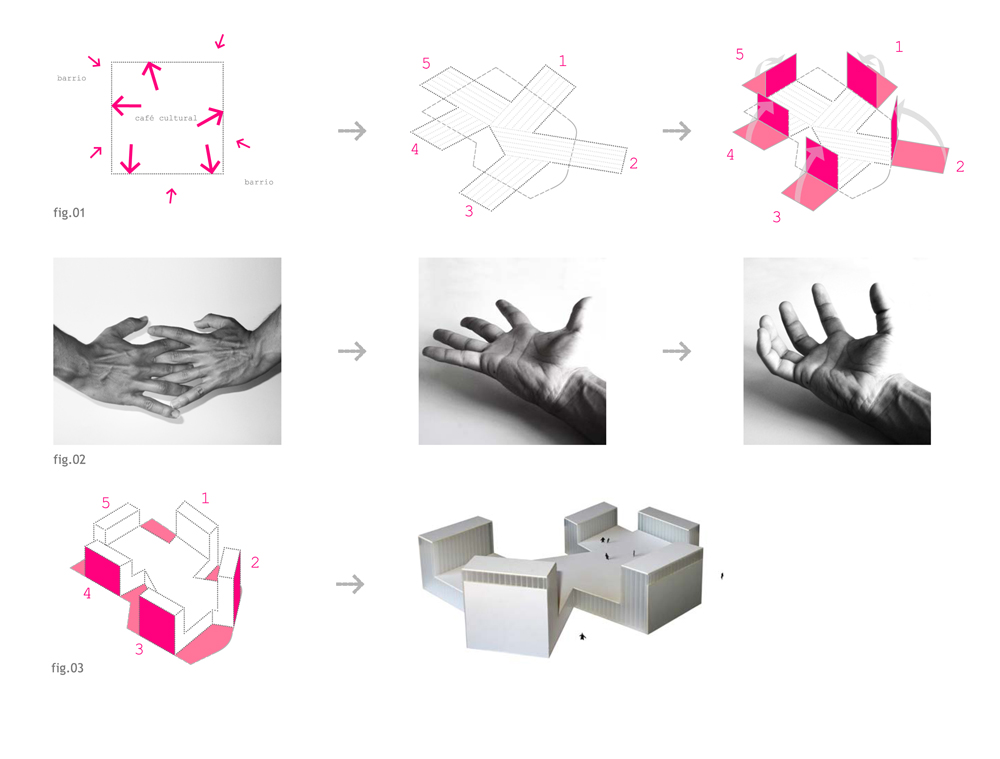 barrio

café cultural

barrio

fig.01

5
1
4
2
3

5
1
4
2
3

fig.02

5
1
2
4
3

fig.03