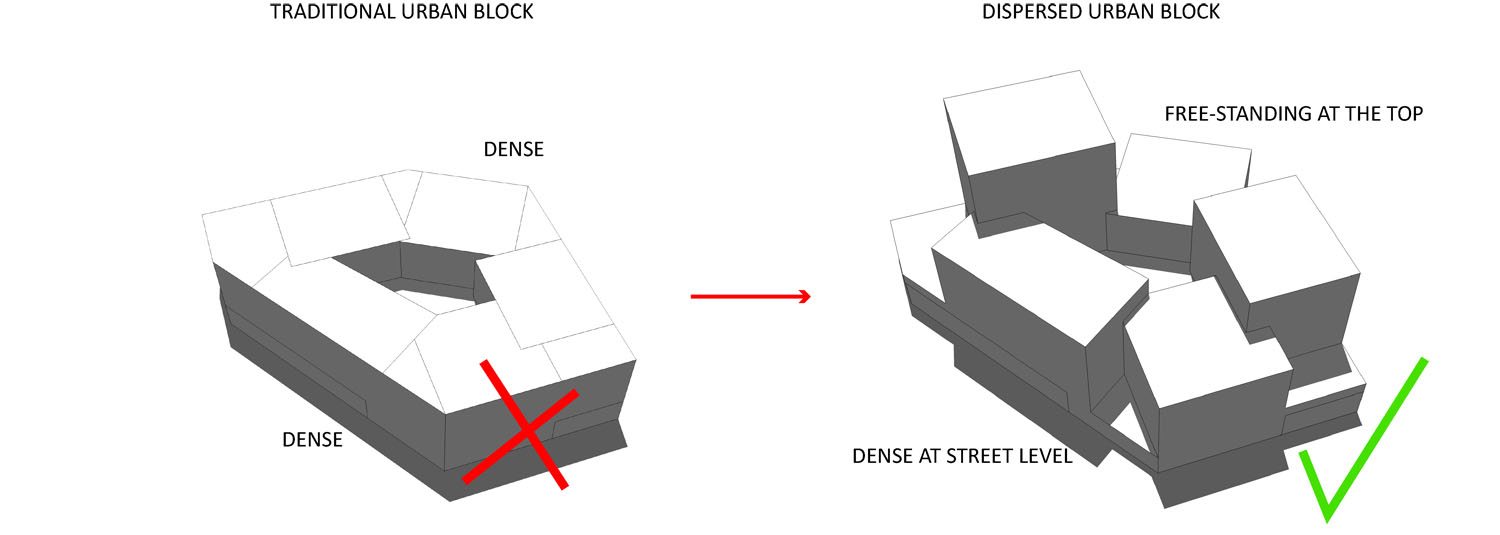 TRADITIONAL URBAN BLOCK

DENSE

DENSE

DISPERSED URBAN BLOCK

FREE-STANDING AT THE TOP

DENSE AT STREET LEVEL