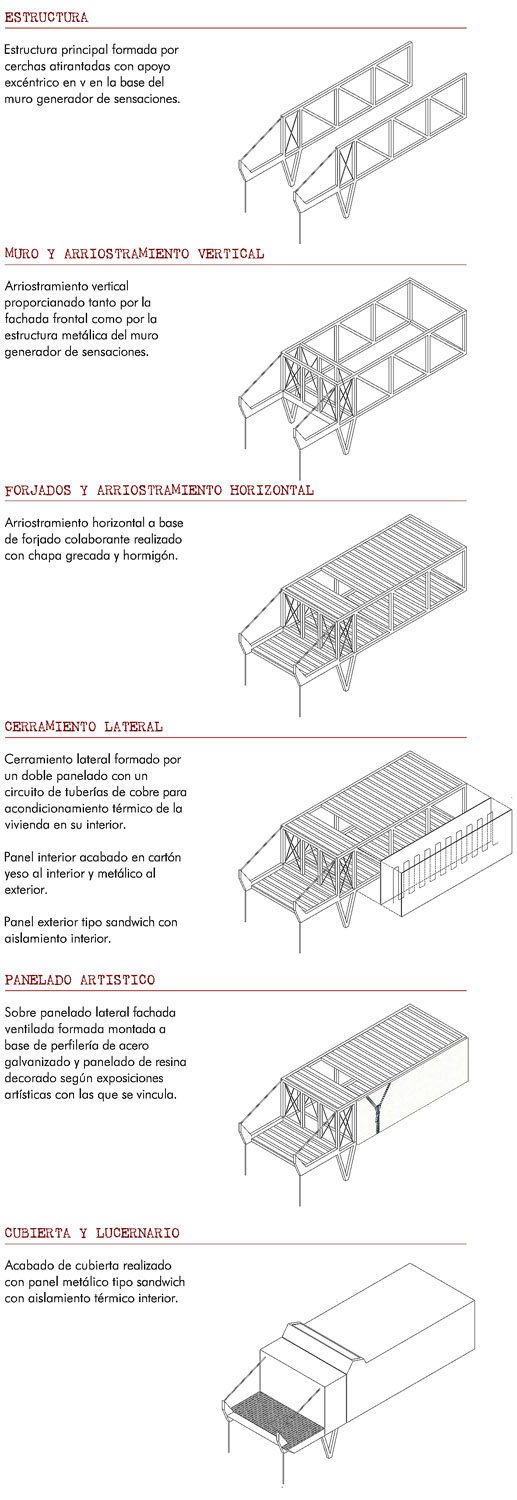 ESTRUCTURA

Estructura principal formada por cerchas atirantadas con apoyo excéntrico en v en la base del muro generador de sensaciones.

MURO Y ARRIOSTRAMIENTO VERTICAL

Arriostramiento vertical proporcianado tanto por la fachada frontal como por la estructura metálica del muro generador de sensaciones.

FORJADOS Y ARRIOSTRAMIENTO HORIZONTAL

Arriostramiento horizontal a base de forjado colaborante realizado con chapa grecada y hormigón.

CERRAMIENTO LATERAL

Cerramiento lateral formado por un doble panelado con un circuito de tuberías de cobre para acondicionamiento térmico de la vivienda en su interior.

Panel interior acabado en cartón yeso al interior y metálico al exterior.

Panel exterior tipo sandwich con aislamiento interior.

PANELADO ARTISTICO

Sobre panelado lateral fachada ventilada formada montada a base de perfilería de acero galvanizado y panelado de resina decorado según exposiciones artísticas con las que se vincula.

CUBIERTA Y LUCERNARIO

Acabado de cubierta realizado con panel metálico tipo sandwich con aislamiento térmico interior.