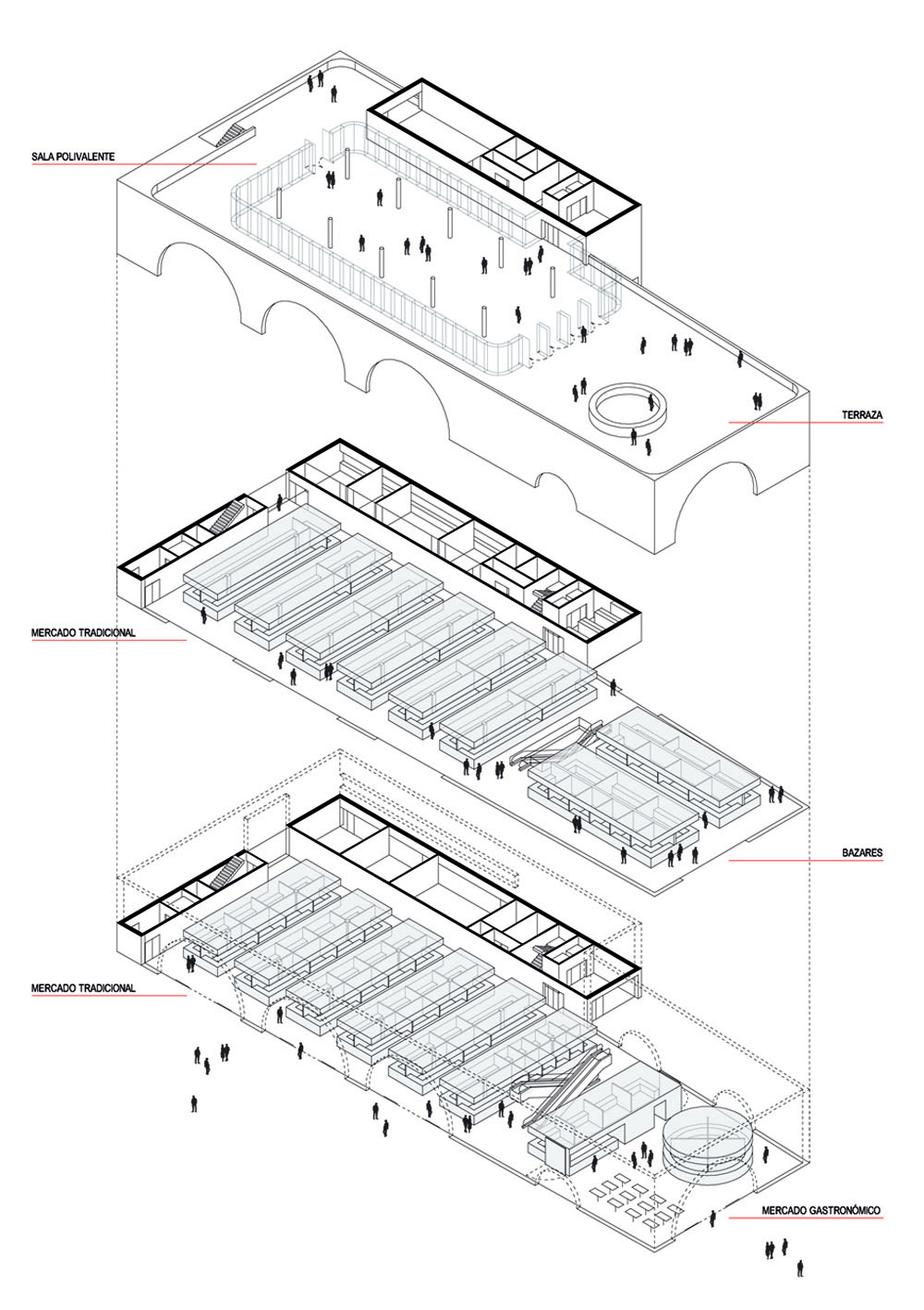 SALA POLIVALENTE

TERRAZA

MERCADO TRADICIONAL

BAZARES

MERCADO TRADICIONAL

MERCADO GASTRONÓMICO