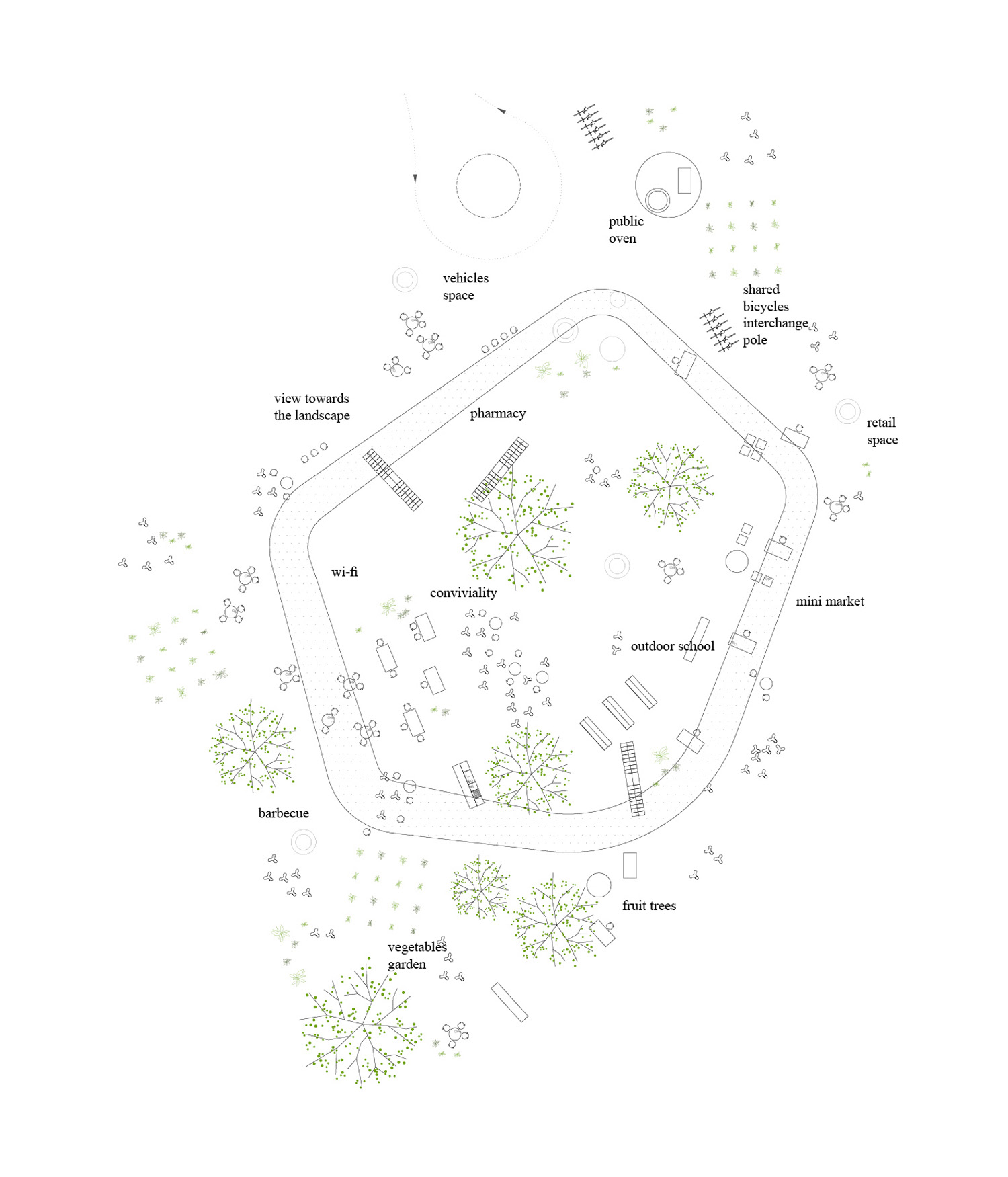 public oven

vehicles space

shared bicycles interchange pole

view towards the landscape

pharmacy

retail space

wi-fi

conviviality

mini market

outdoor school

barbecue

fruit trees

vegetables garden