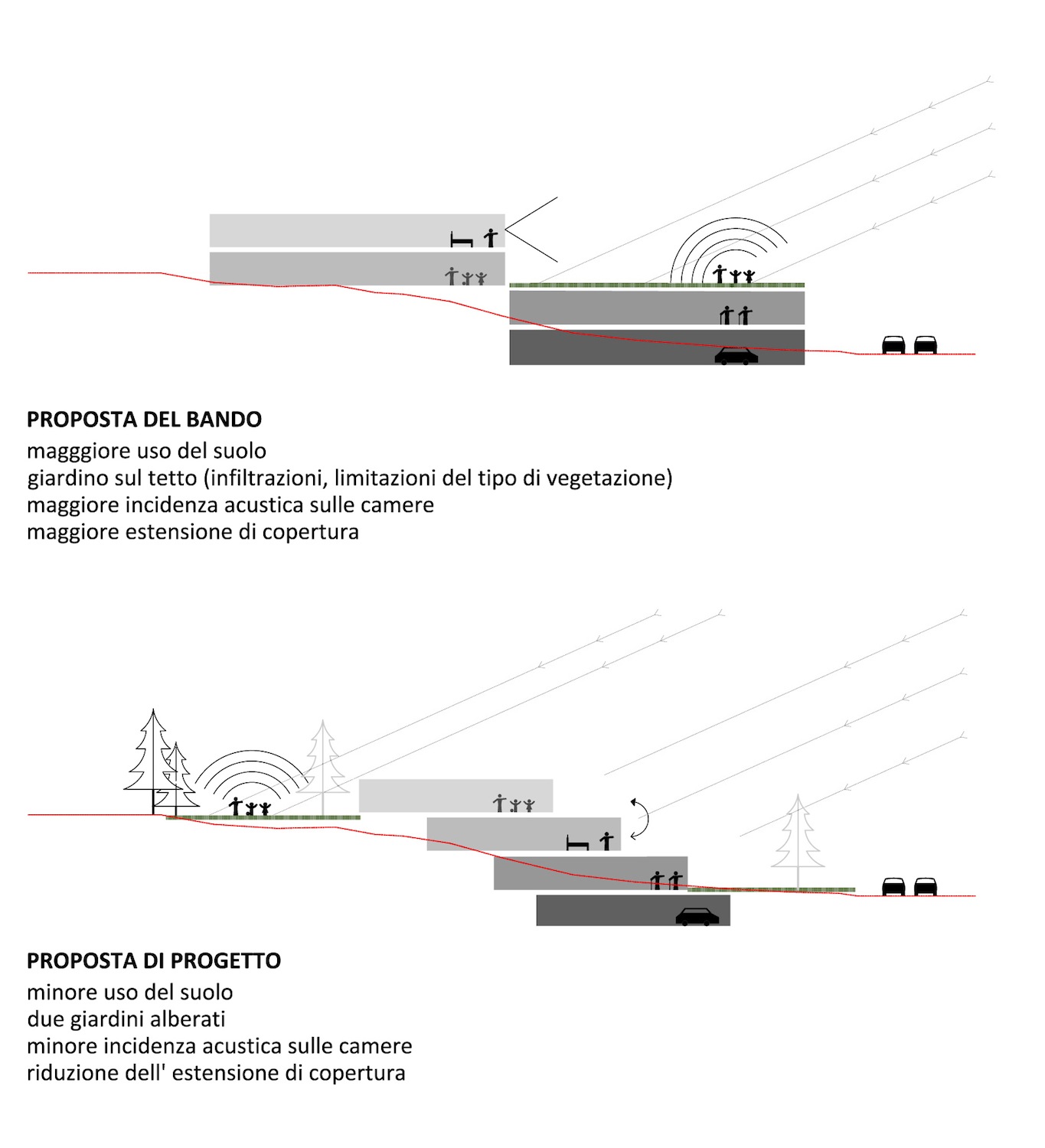 PROPOSTA DEL BANDO
magggiore uso del suolo
giardino sul tetto (infiltrazioni, limitazioni del tipo di vegetazione)
maggiore incidenza acustica sulle camere
maggiore estensione di copertura

PROPOSTA DI PROGETTO
minore uso del suolo
due giardini alberati
minore incidenza acustica sulle camere
riduzione dell' estensione di copertura