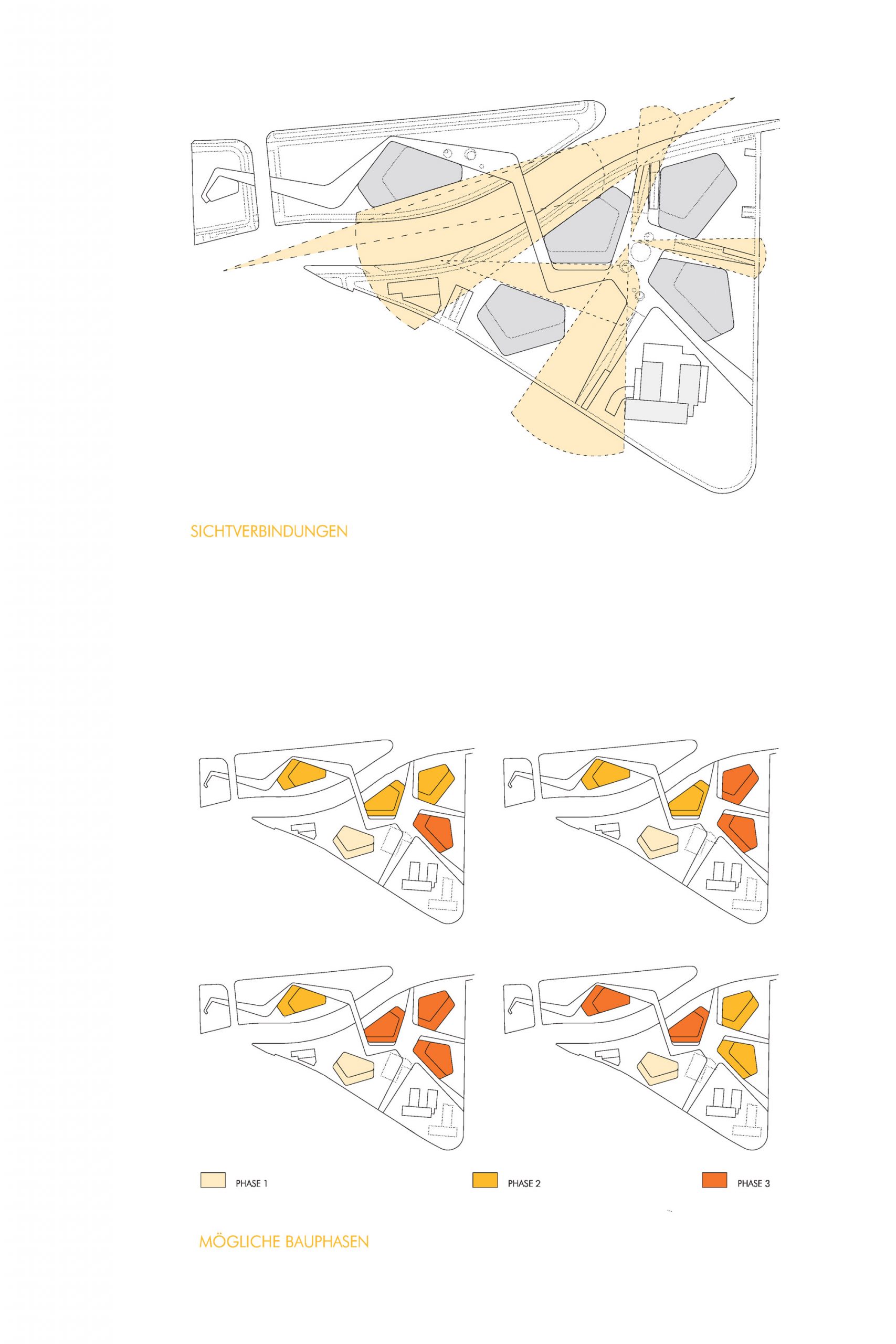 SICHTVERBINDUNGEN

PHASE 1

PHASE 2

PHASE 3

MÖGLICHE BAUPHASEN