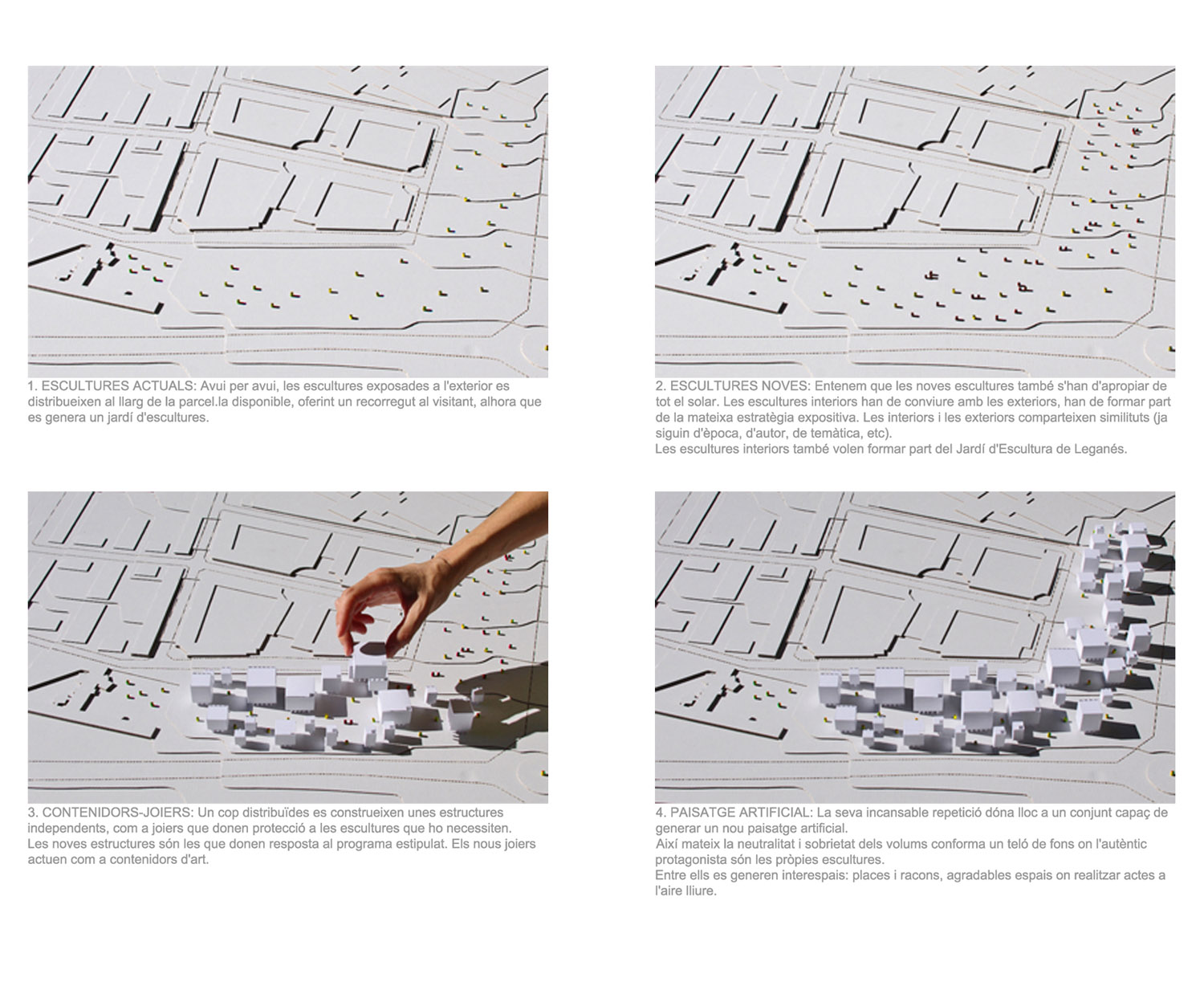 1. ESCULTURES ACTUALS: Avui per avui, les escultures exposades a l'exterior es distribueixen al llarg de la parcel.la disponible, oferint un recorregut al visitant, alhora que es genera un jardí d'escultures.

2. ESCULTURES NOVES: Entenem que les noves escultures també s'han d'apropiar de tot el solar. Les escultures interiors han de conviure amb les exteriors, han de formar part de la mateixa estratègia expositiva. Les interiors i les exteriors comparteixen similituts (ja siguin d'època, d'autor, de temàtica, etc).
Les escultures interiors també volen formar part del Jardí d'Escultura de Leganés.

3. CONTENIDORS-JOIERS: Un cop distribuïdes es construeixen unes estructures independents, com a joiers que donen protecció a les escultures que ho necessiten.
Les noves estructures són les que donen resposta al programa estipulat. Els nous joiers actuen com a contenidors d'art.

4. PAISATGE ARTIFICIAL: La seva incansable repetició dóna lloc a un conjunt capaç de generar un nou paisatge artificial.
Així mateix la neutralitat i sobrietat dels volums conforma un teló de fons on l'autèntic protagonista són les pròpies escultures.
Entre ells es generen interespais: places i racons, agradables espais on realitzar actes a l'aire lliure.