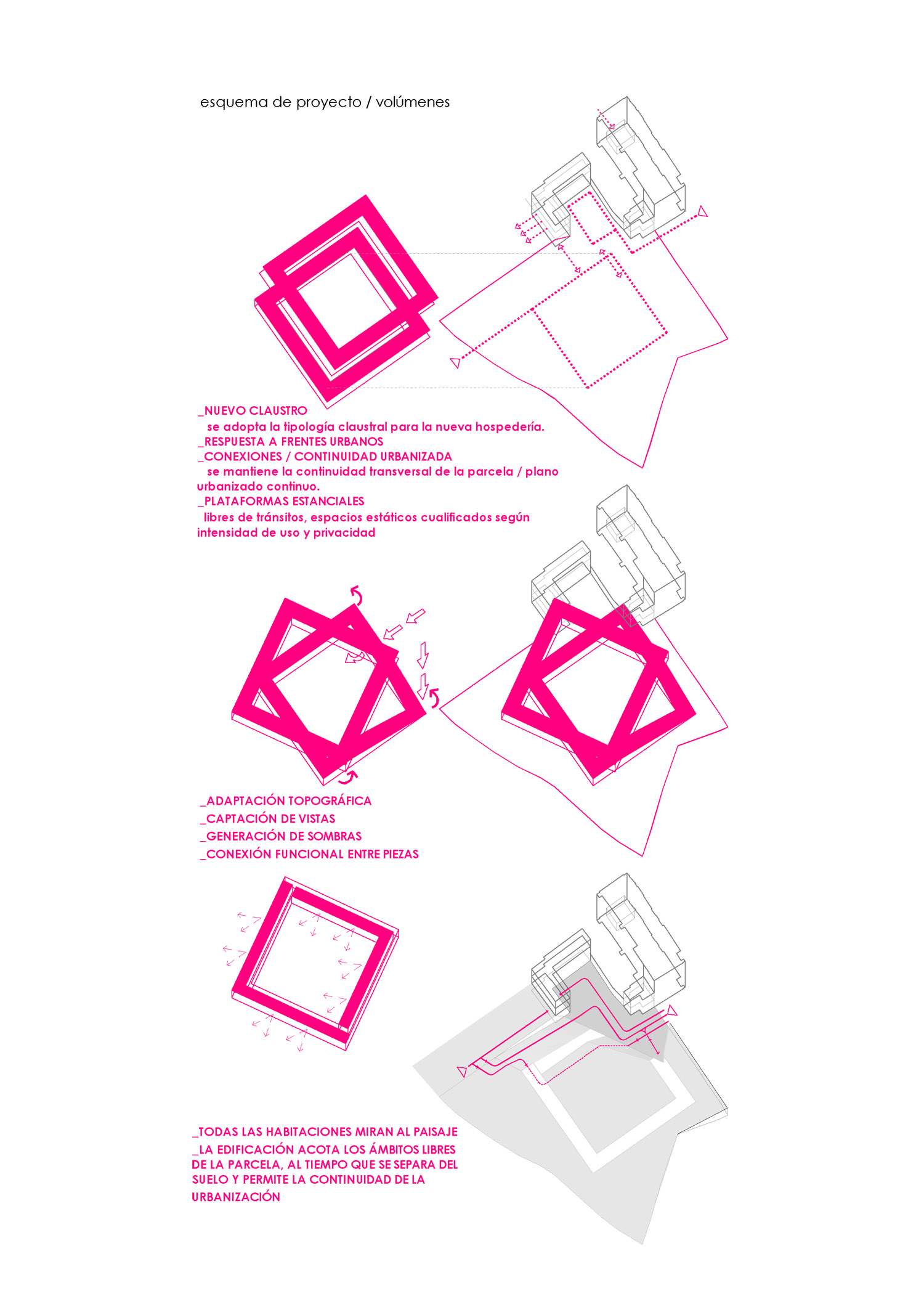 esquema de proyecto / volúmenes

_NUEVO CLAUSTRO
se adopta la tipología claustral para la nueva hospedería.
_RESPUESTA A FRENTES URBANOS
_CONEXIONES / CONTINUIDAD URBANIZADA
se mantiene la continuidad transversal de la parcela / plano urbanizado continuo.
_PLATAFORMAS ESTANCIALES
libres de tránsitos, espacios estáticos cualificados según intensidad de uso y privacidad

_ADAPTACIÓN TOPOGRÁFICA
_CAPTACIÓN DE VISTAS
_GENERACIÓN DE SOMBRAS
_CONEXIÓN FUNCIONAL ENTRE PIEZAS

_TODAS LAS HABITACIONES MIRAN AL PAISAJE
_LA EDIFICACIÓN ACOTA LOS ÁMBITOS LIBRES DE LA PARCELA, AL TIEMPO QUE SE SEPARA DEL SUELO Y PERMITE LA CONTINUIDAD DE LA URBANIZACIÓN