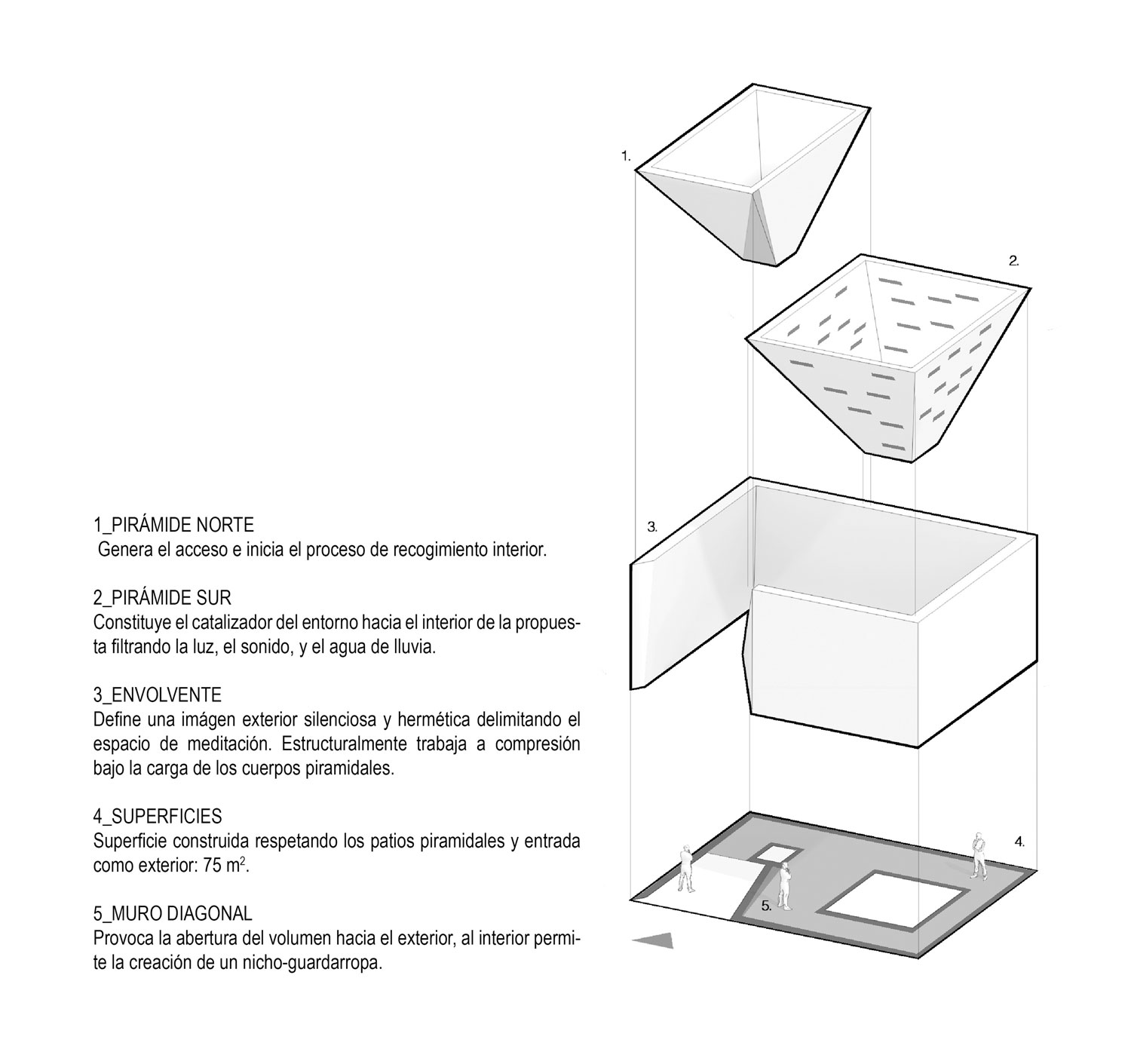 1.

2.

3.

4.

5.

1_PIRÁMIDE NORTE
Genera el acceso e inicia el proceso de recogimiento interior.

2_PIRÁMIDE SUR
Constituye el catalizador del entorno hacia el interior de la propuesta filtrando la luz, el sonido, y el agua de lluvia.

3_ENVOLVENTE
Define una imágen exterior silenciosa y hermética delimitando el espacio de meditación. Estructuralmente trabaja a compresión bajo la carga de los cuerpos piramidales.

4_SUPERFICIES
Superficie construida respetando los patios piramidales y entrada como exterior: 75 $m^2$.

5_MURO DIAGONAL
Provoca la abertura del volumen hacia el exterior, al interior permite la creación de un nicho-guardarropa.