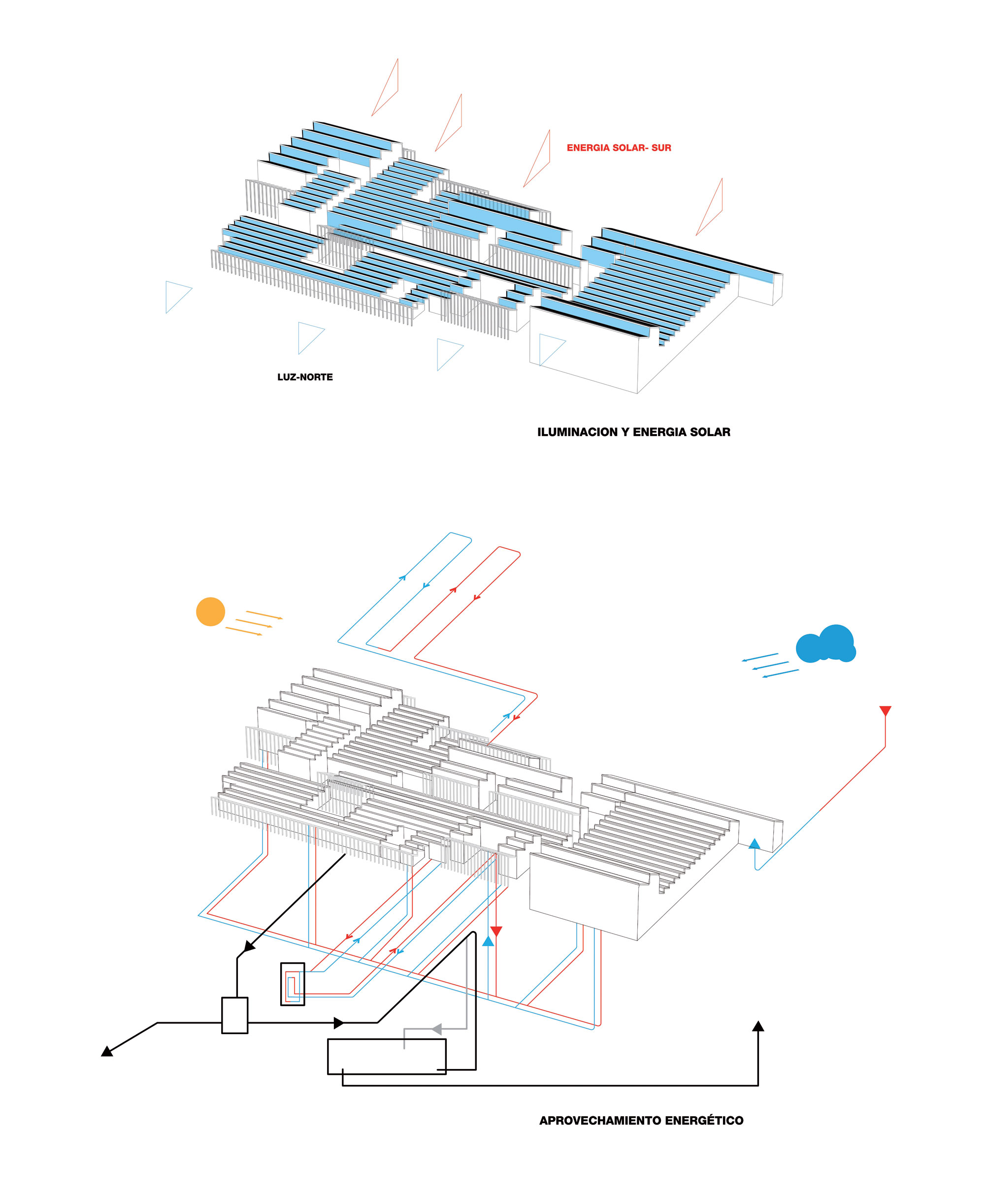 ENERGIA SOLAR- SUR

LUZ-NORTE

ILUMINACION Y ENERGIA SOLAR

APROVECHAMIENTO ENERGÉTICO