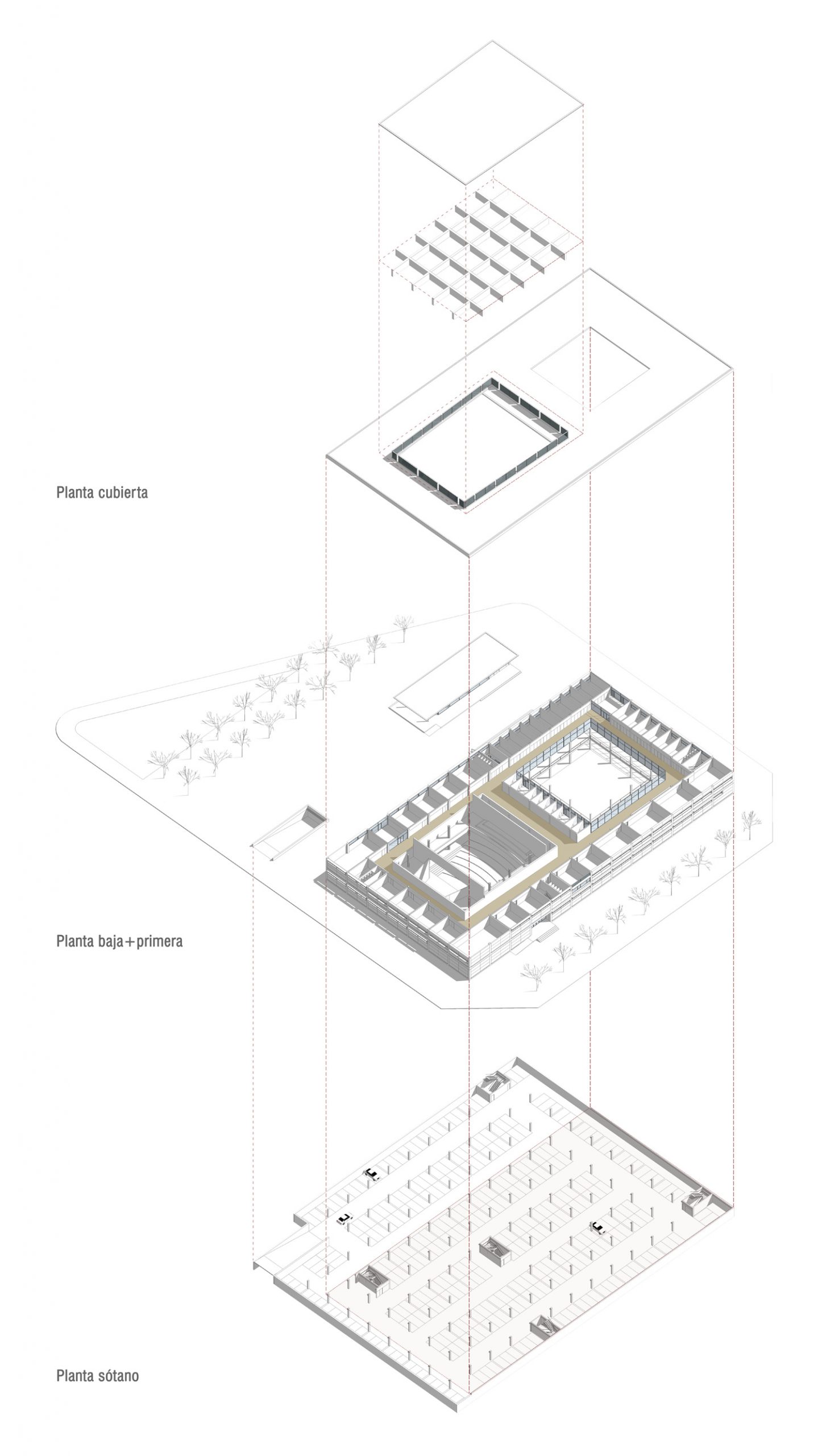 Planta cubierta

Planta baja+primera

Planta sótano