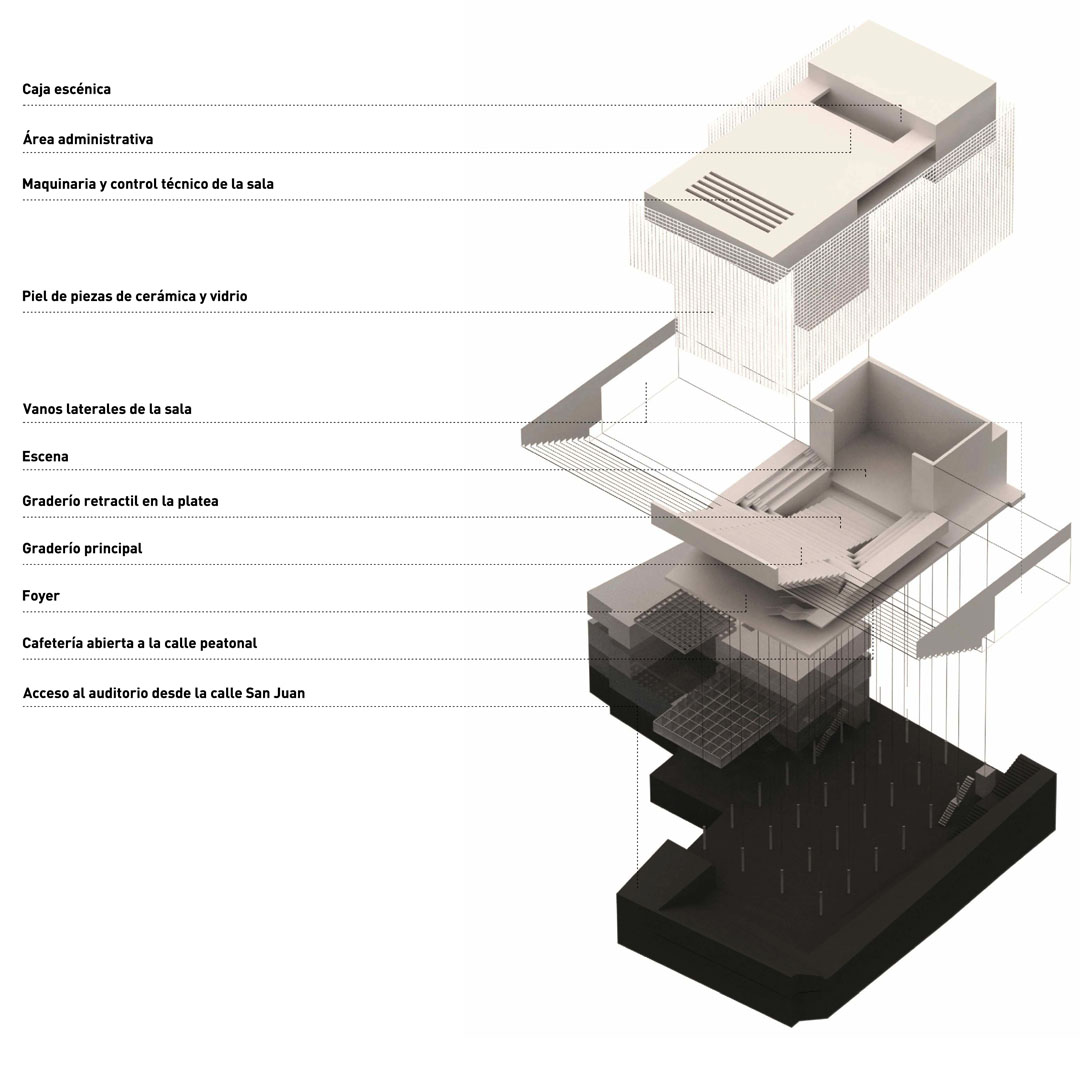 Caja escénica

Área administrativa

Maquinaria y control técnico de la sala

Piel de piezas de cerámica y vidrio

Vanos laterales de la sala

Escena

Graderío retractil en la platea

Graderío principal

Foyer

Cafetería abierta a la calle peatonal

Acceso al auditorio desde la calle San Juan