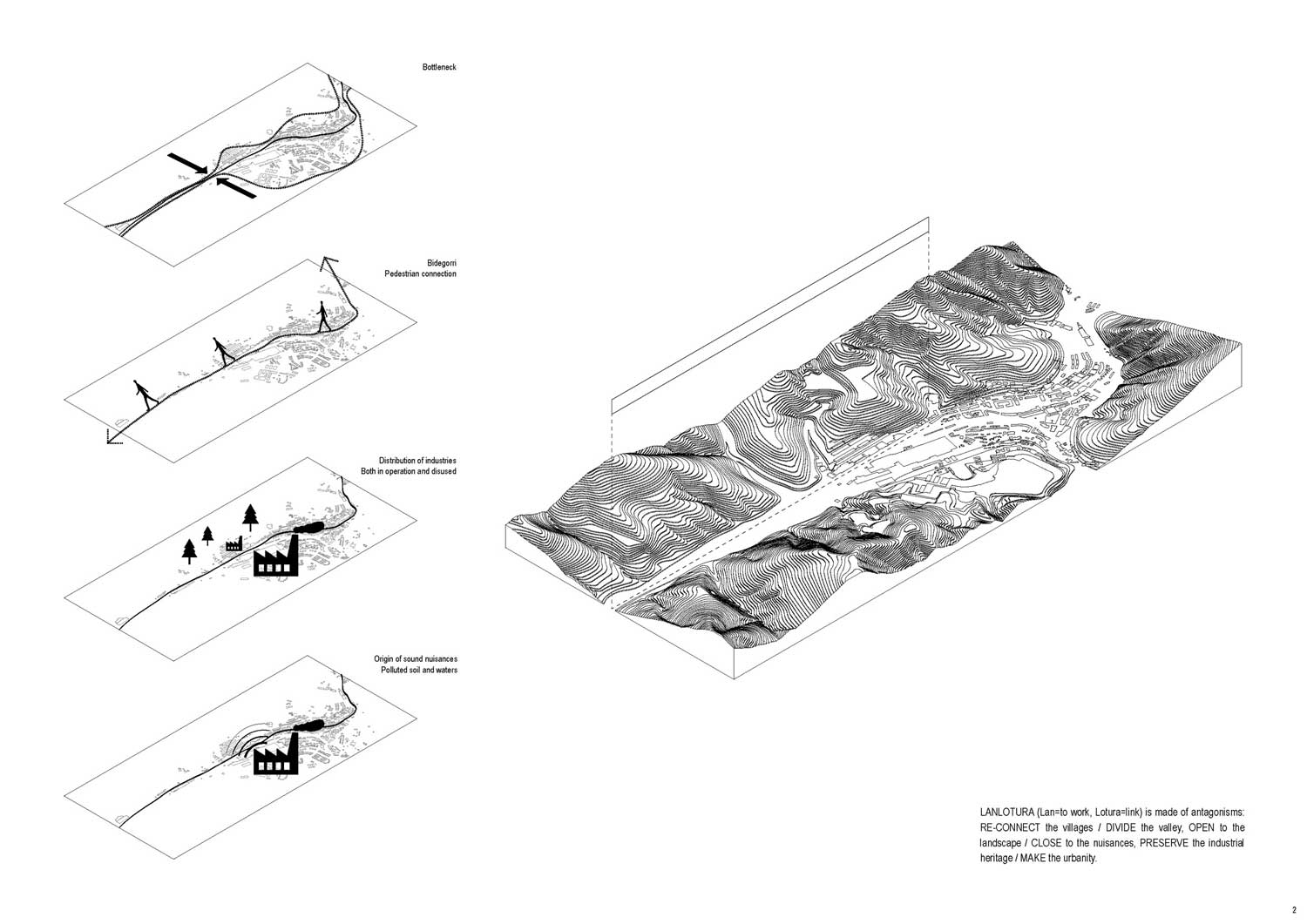 Bottleneck

Bidegorri
Pedestrian connection

Distribution of industries
Both in operation and disused

Origin of sound nuisances
Polluted soil and waters

LANLOTURA (Lan=to work, Lotura=link) is made of antagonisms: RE-CONNECT the villages / DIVIDE the valley, OPEN to the landscape / CLOSE to the nuisances, PRESERVE the industrial heritage / MAKE the urbanity.

2