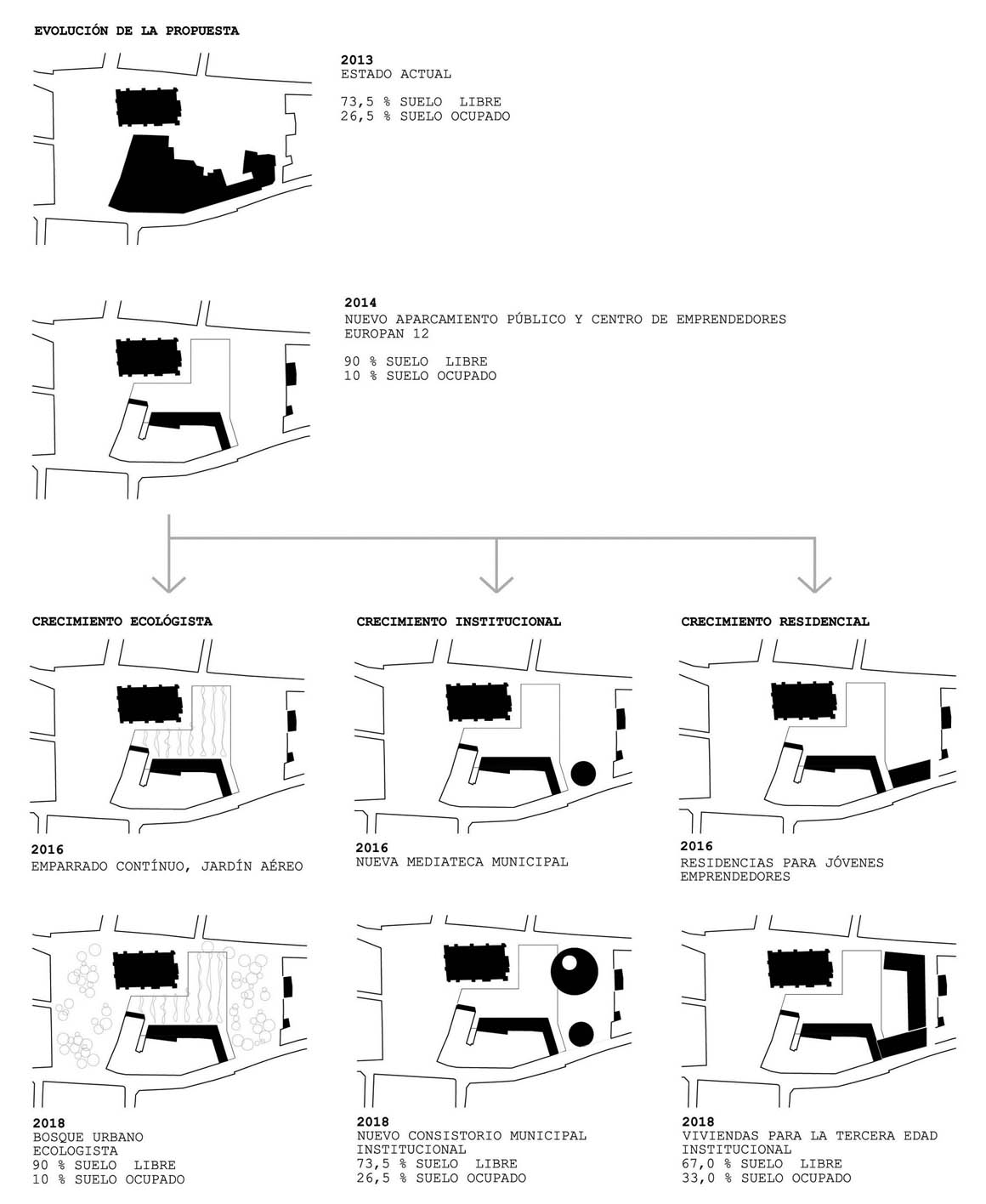 EVOLUCIÓN DE LA PROPUESTA

2013
ESTADO ACTUAL

73,5 % SUELO LIBRE
26,5 % SUELO OCUPADO

2014
NUEVO APARCAMIENTO PÚBLICO Y CENTRO DE EMPRENDEDORES
EUROPAN 12

90 % SUELO LIBRE
10 % SUELO OCUPADO

CRECIMIENTO ECOLÓGISTA

2016
EMPARRADO CONTÍNUO, JARDÍN AÉREO

2018
BOSQUE URBANO
ECOLOGISTA
90 % SUELO LIBRE
10 % SUELO OCUPADO

CRECIMIENTO INSTITUCIONAL

2016
NUEVA MEDIATECA MUNICIPAL

2018
NUEVO CONSISTORIO MUNICIPAL
INSTITUCIONAL
73,5 % SUELO LIBRE
26,5 % SUELO OCUPADO

CRECIMIENTO RESIDENCIAL

2016
RESIDENCIAS PARA JÓVENES
EMPRENDEDORES

2018
VIVIENDAS PARA LA TERCERA EDAD
INSTITUCIONAL
67,0 % SUELO LIBRE
33,0 % SUELO OCUPADO