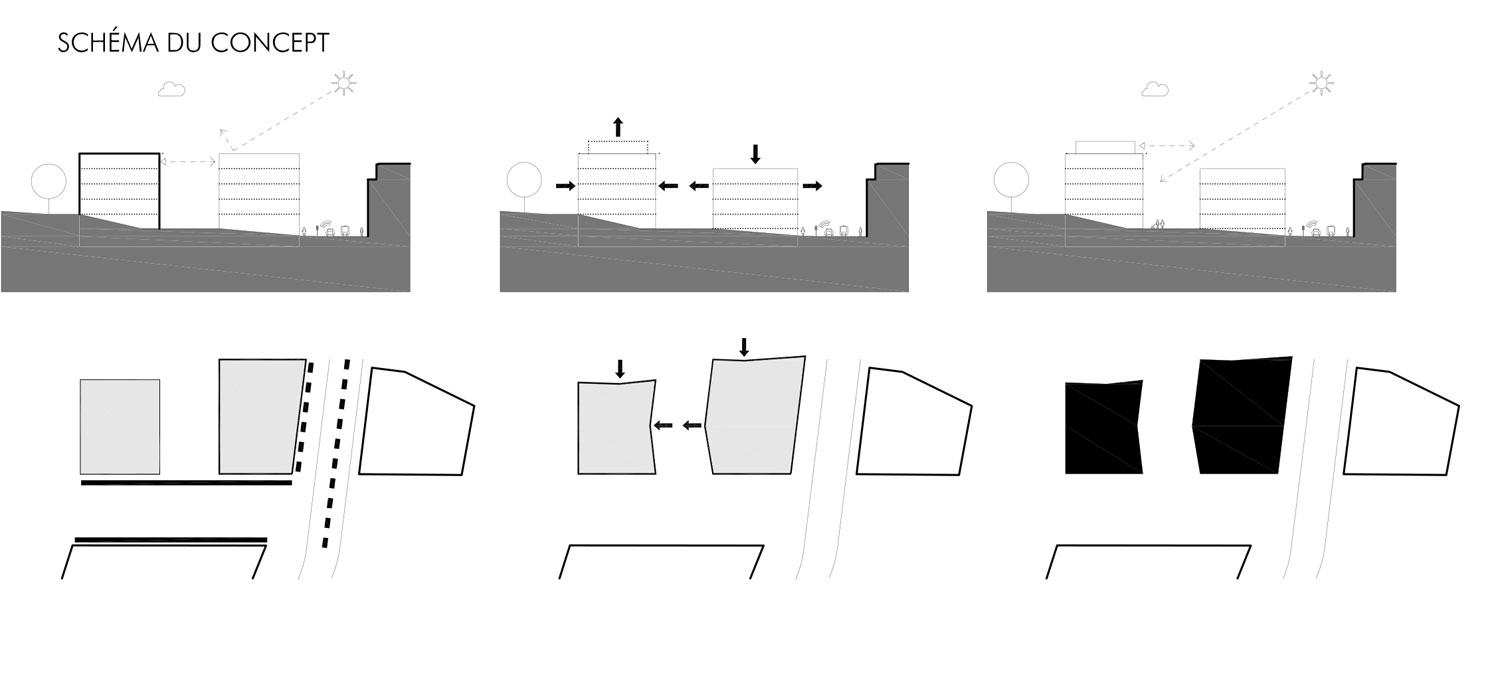 SCHÉMA DU CONCEPT