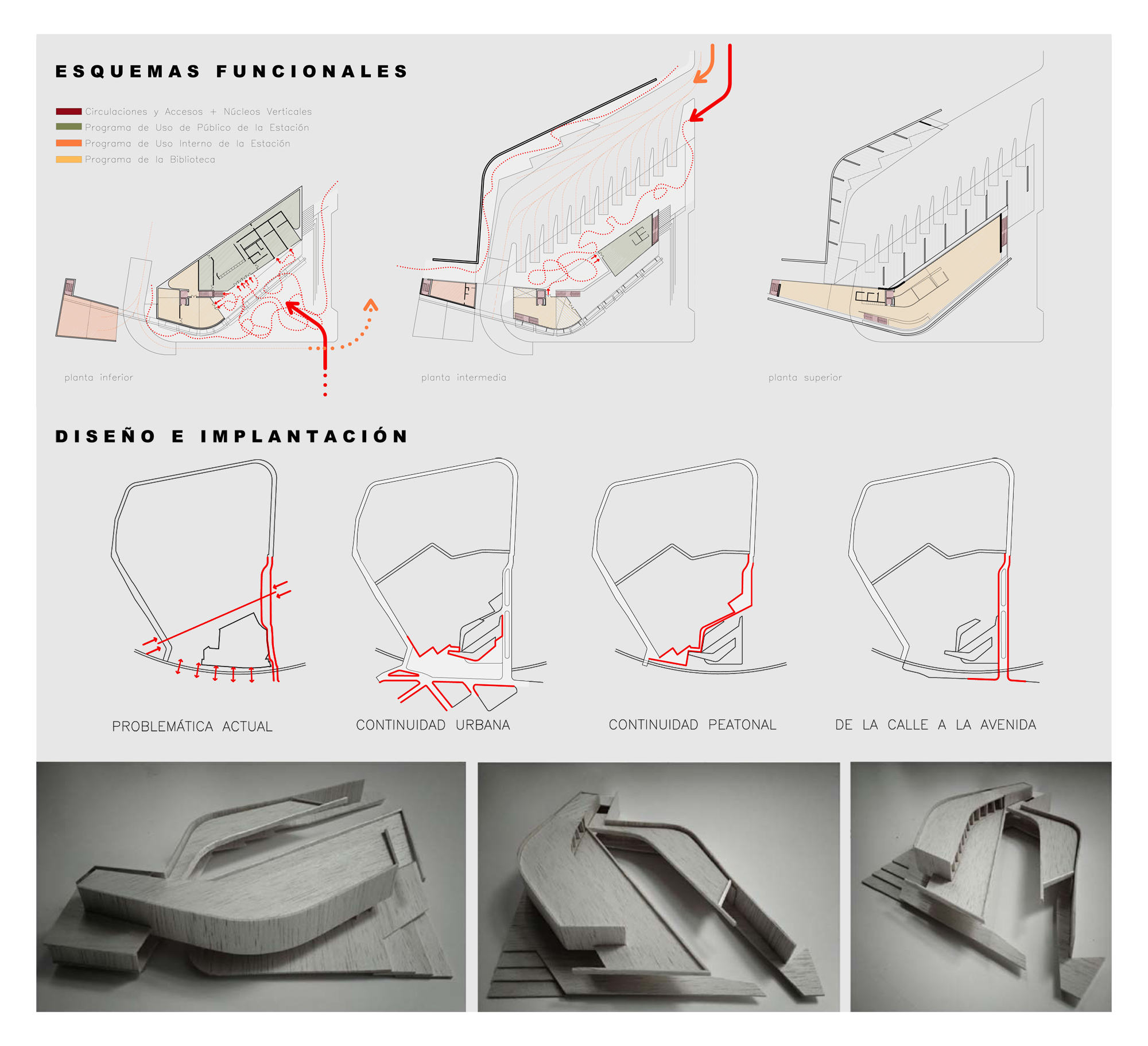 ESQUEMAS FUNCIONALES

Circulaciones y Accesos + Núcleos Verticales
Programa de Uso de Público de la Estación
Programa de Uso Interno de la Estación
Programa de la Biblioteca

planta inferior

planta intermedia

planta superior

DISEÑO E IMPLANTACIÓN

PROBLEMÁTICA ACTUAL

CONTINUIDAD URBANA

CONTINUIDAD PEATONAL

DE LA CALLE A LA AVENIDA