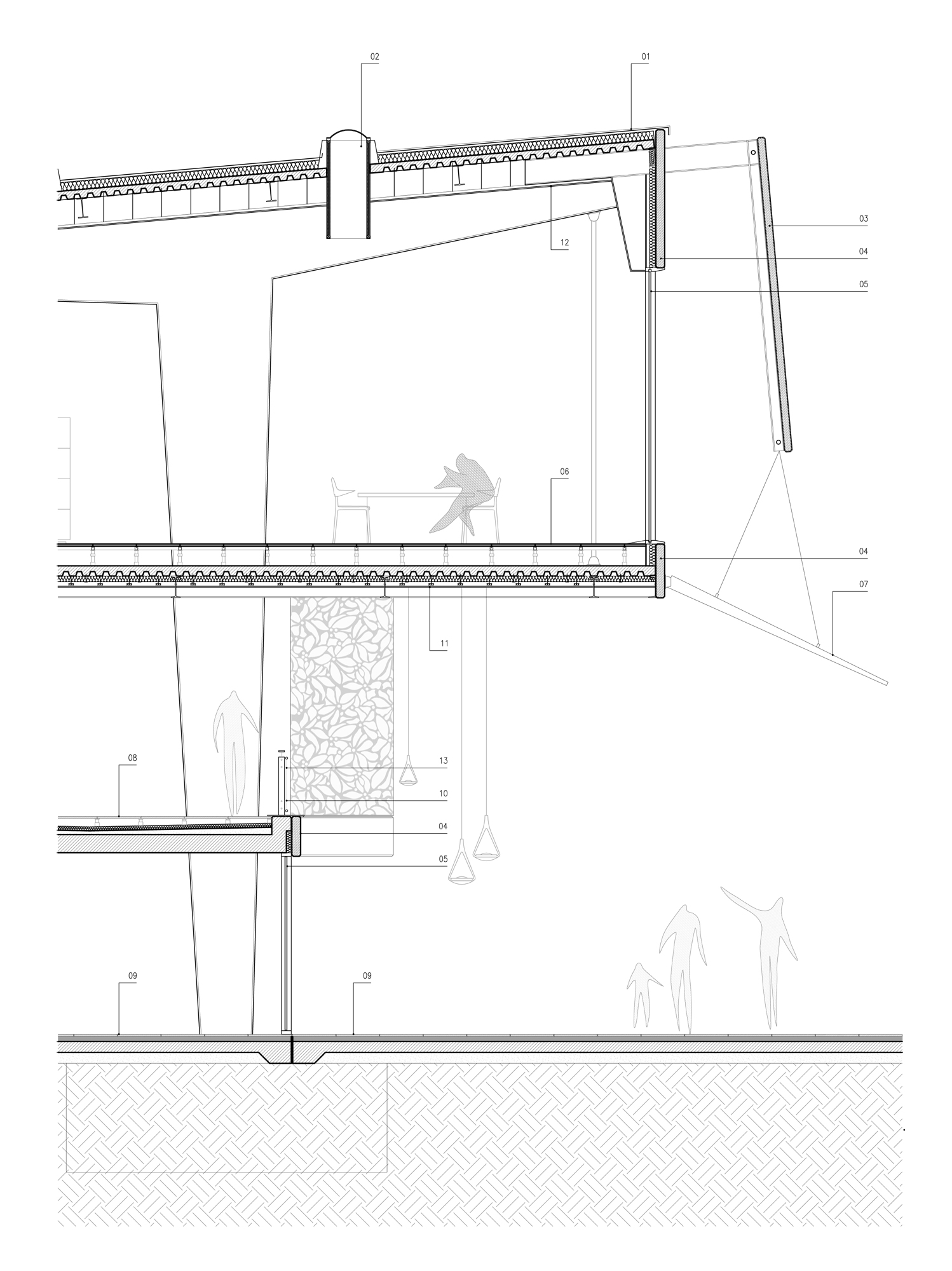 02
01
03
04
05
12
06
04
07
11
08
13
10
04
05
09
09