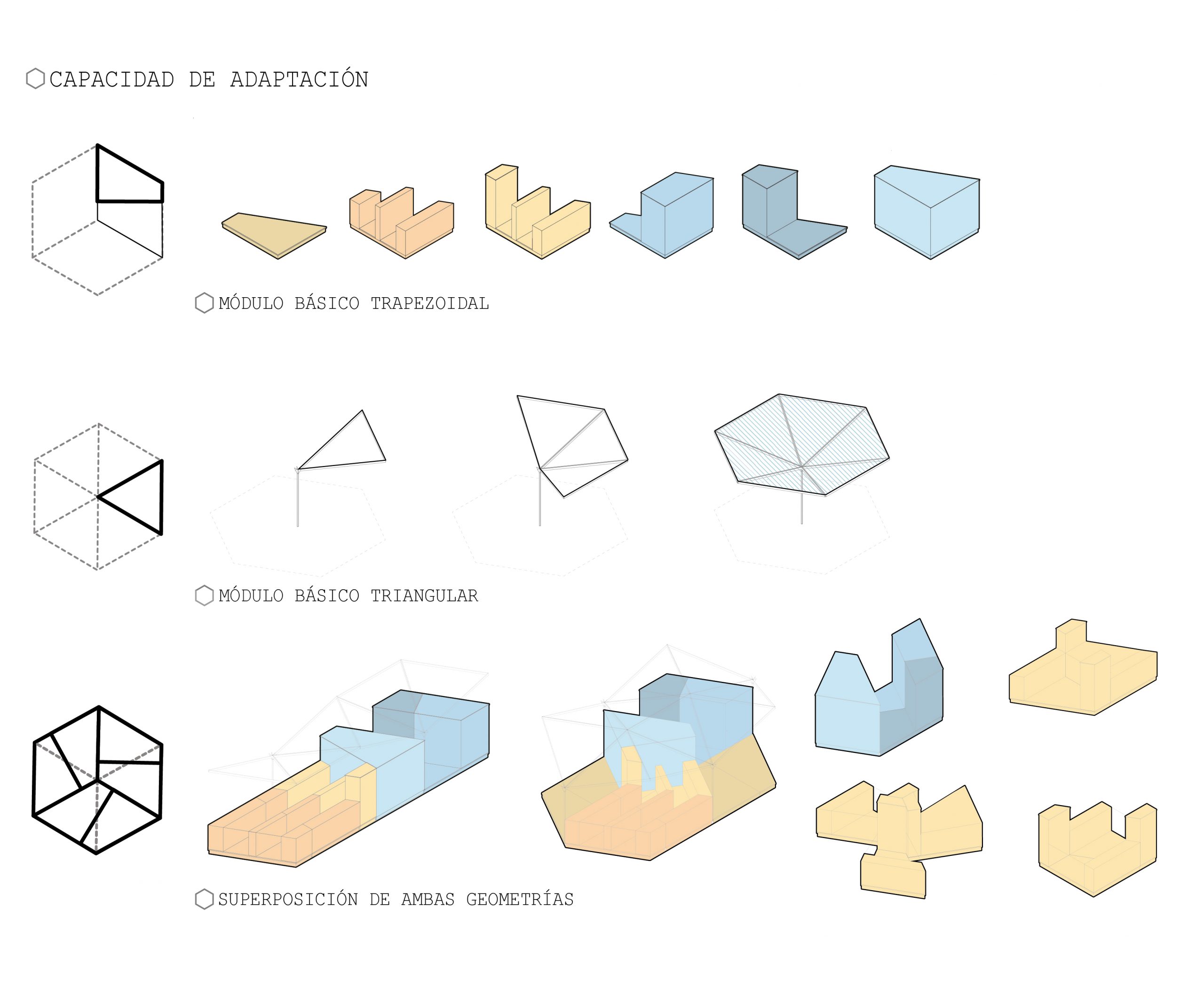 CAPACIDAD DE ADAPTACIÓN

MÓDULO BÁSICO TRAPEZOIDAL

MÓDULO BÁSICO TRIANGULAR

SUPERPOSICIÓN DE AMBAS GEOMETRÍAS