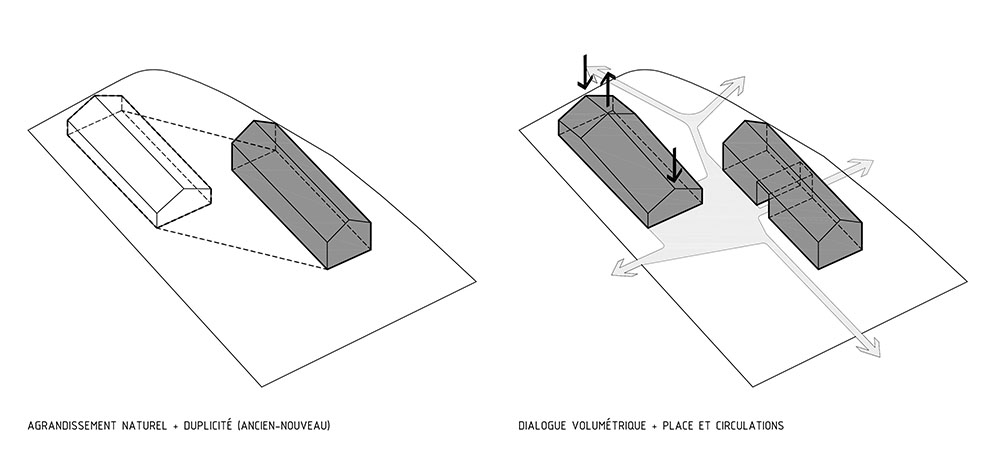 AGRANDISSEMENT NATUREL + DUPLICITÉ (ANCIEN-NOUVEAU)

DIALOGUE VOLUMÉTRIQUE + PLACE ET CIRCULATIONS