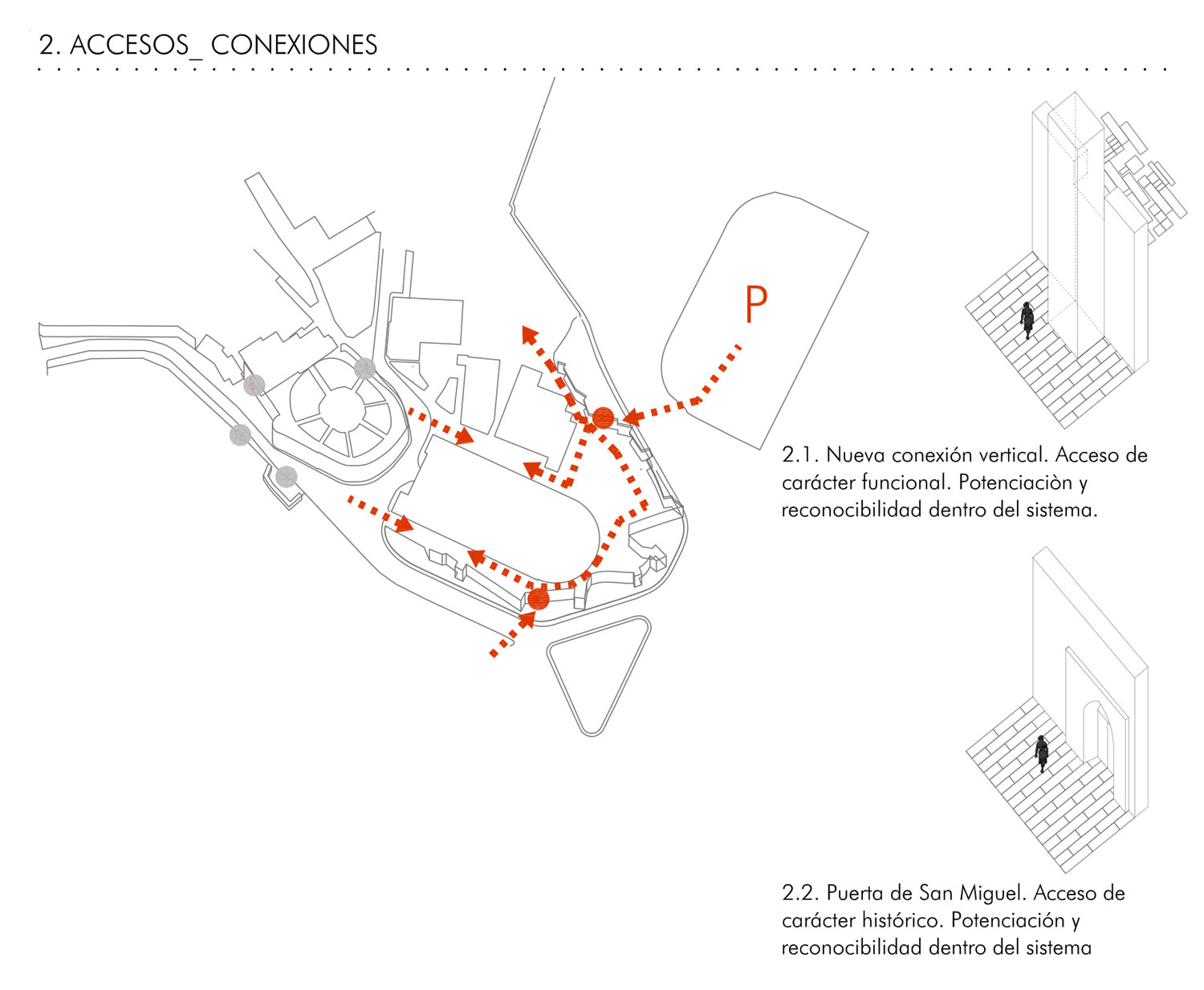 2. ACCESOS_ CONEXIONES

P

2.1. Nueva conexión vertical. Acceso de carácter funcional. Potenciaciòn y reconocibilidad dentro del sistema.

2.2. Puerta de San Miguel. Acceso de carácter histórico. Potenciación y reconocibilidad dentro del sistema