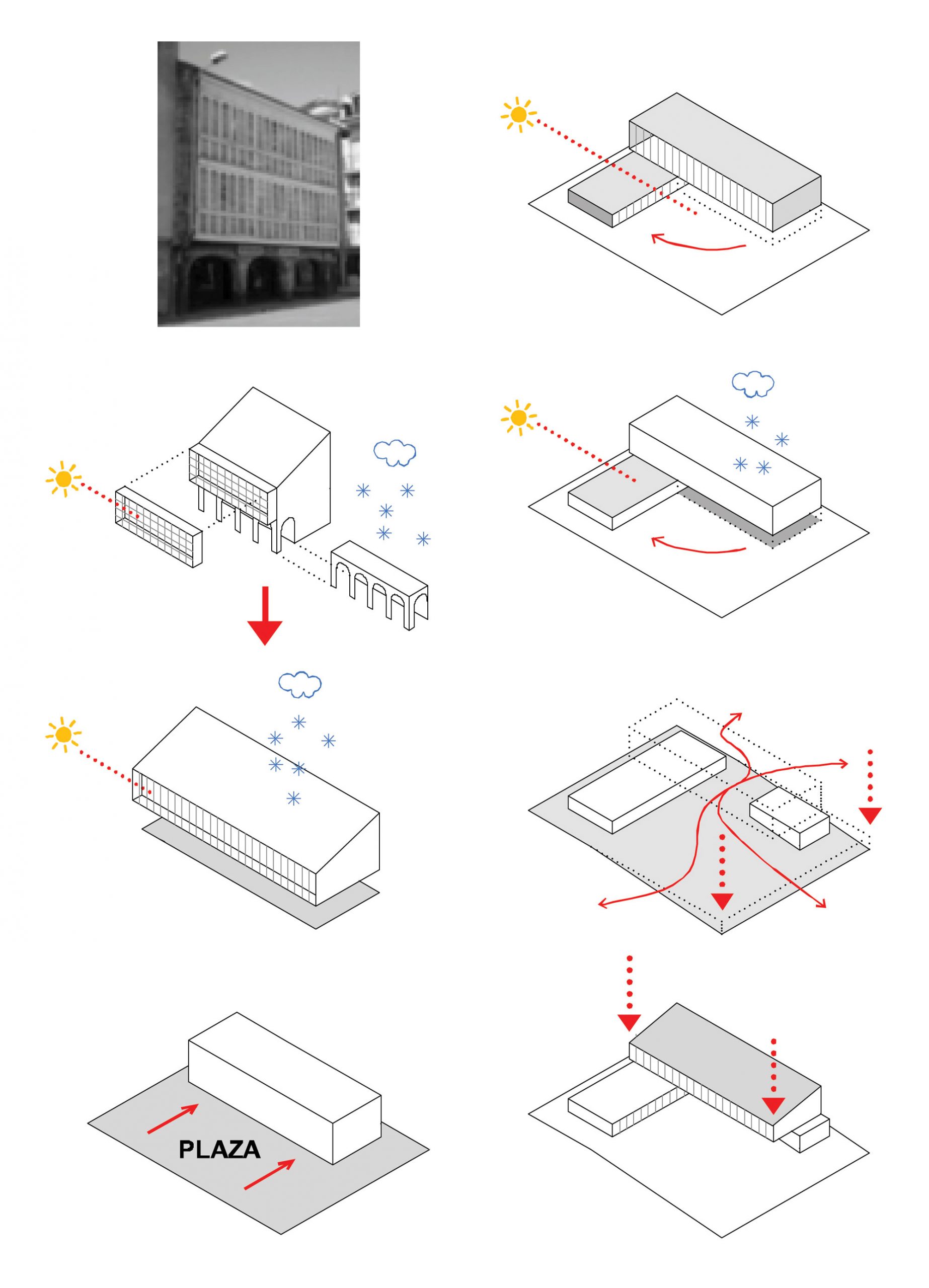 PLAZA