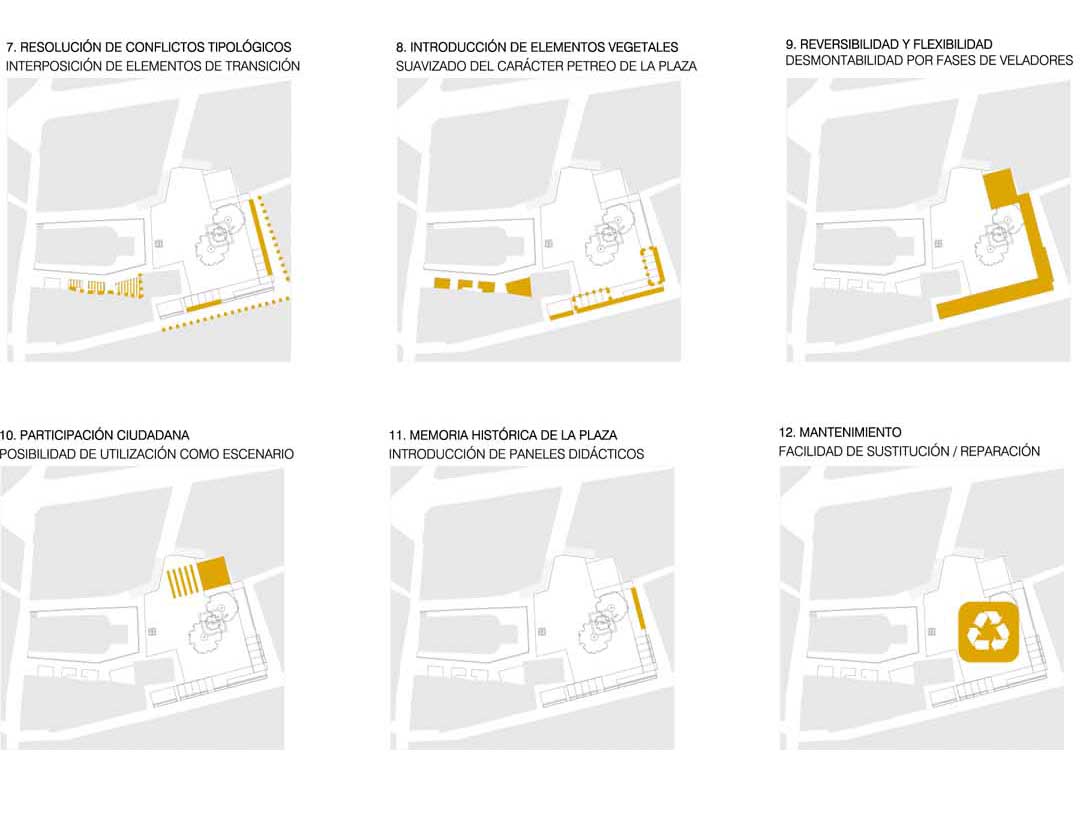 7. RESOLUCIÓN DE CONFLICTOS TIPOLÓGICOS
INTERPOSICIÓN DE ELEMENTOS DE TRANSICIÓN

8. INTRODUCCIÓN DE ELEMENTOS VEGETALES
SUAVIZADO DEL CARÁCTER PETREO DE LA PLAZA

9. REVERSIBILIDAD Y FLEXIBILIDAD
DESMONTABILIDAD POR FASES DE VELADORES

10. PARTICIPACIÓN CIUDADANA
POSIBILIDAD DE UTILIZACIÓN COMO ESCENARIO

11. MEMORIA HISTÓRICA DE LA PLAZA
INTRODUCCIÓN DE PANELES DIDÁCTICOS

12. MANTENIMIENTO
FACILIDAD DE SUSTITUCIÓN / REPARACIÓN