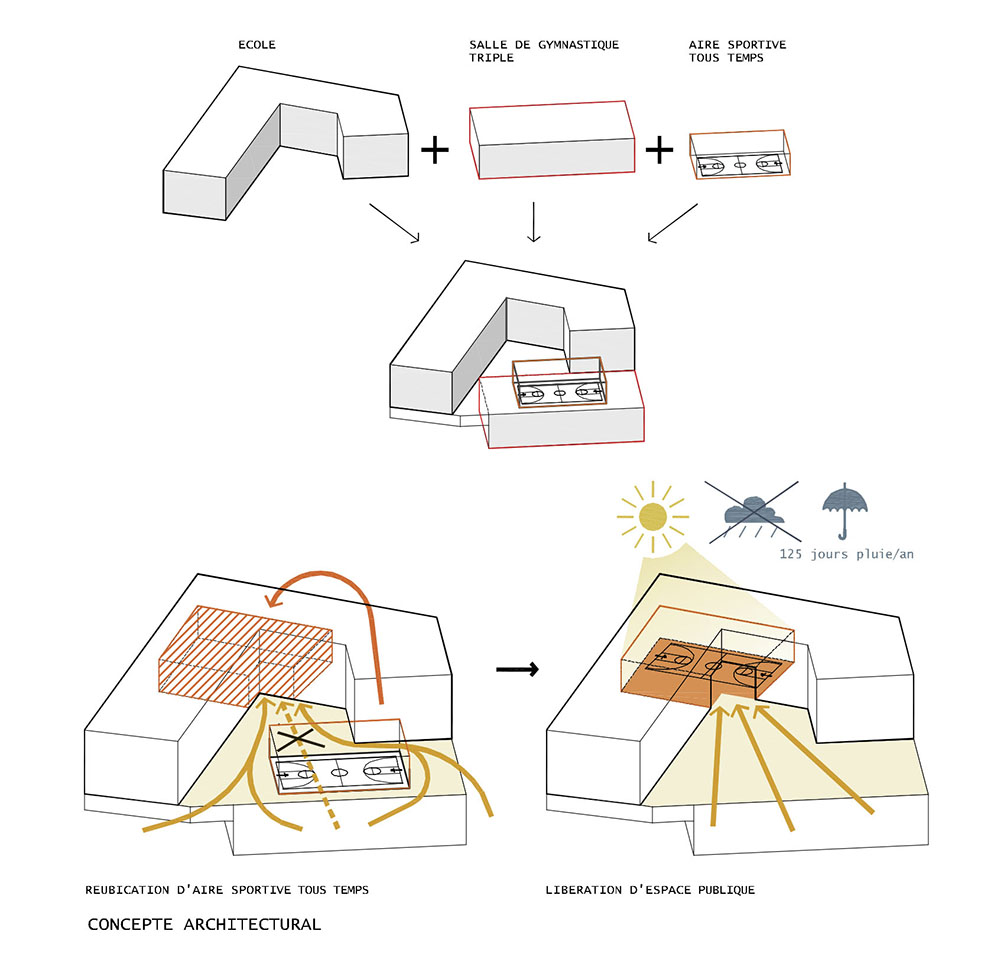 ECOLE

SALLE DE GYMNASTIQUE TRIPLE

AIRE SPORTIVE TOUS TEMPS

+

+

125 jours pluie/an

REUBICATION D'AIRE SPORTIVE TOUS TEMPS

LIBERATION D'ESPACE PUBLIQUE

CONCEPTE ARCHITECTURAL