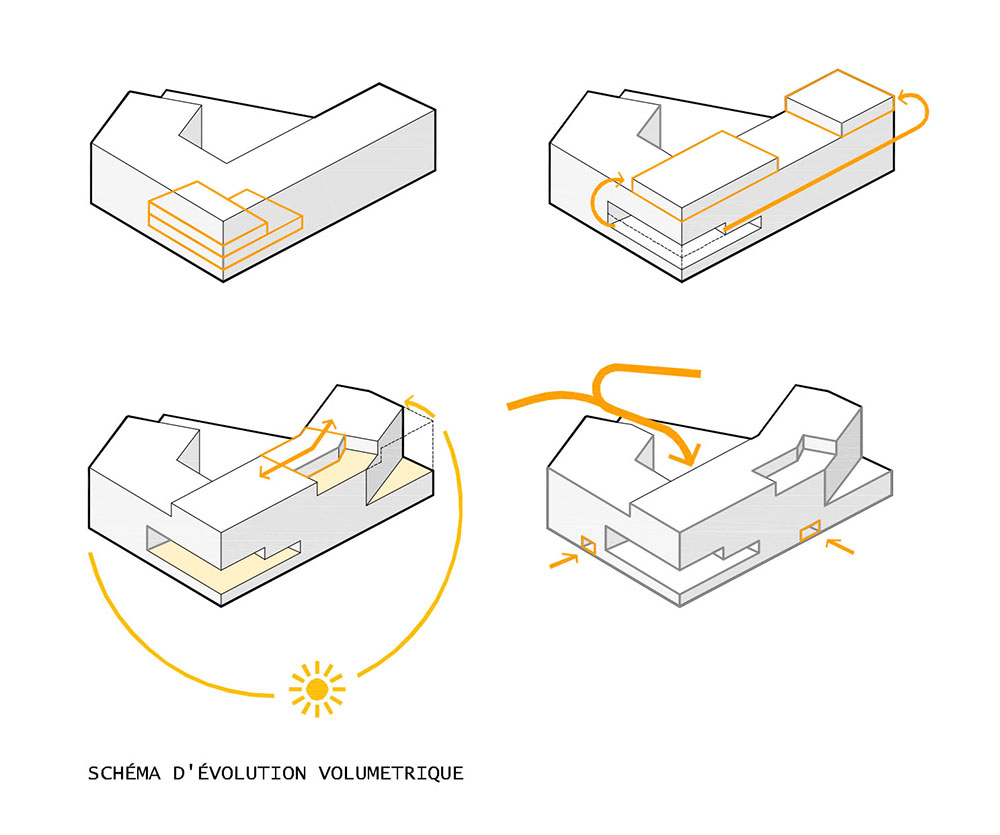 SCHÉMA D'ÉVOLUTION VOLUMETRIQUE