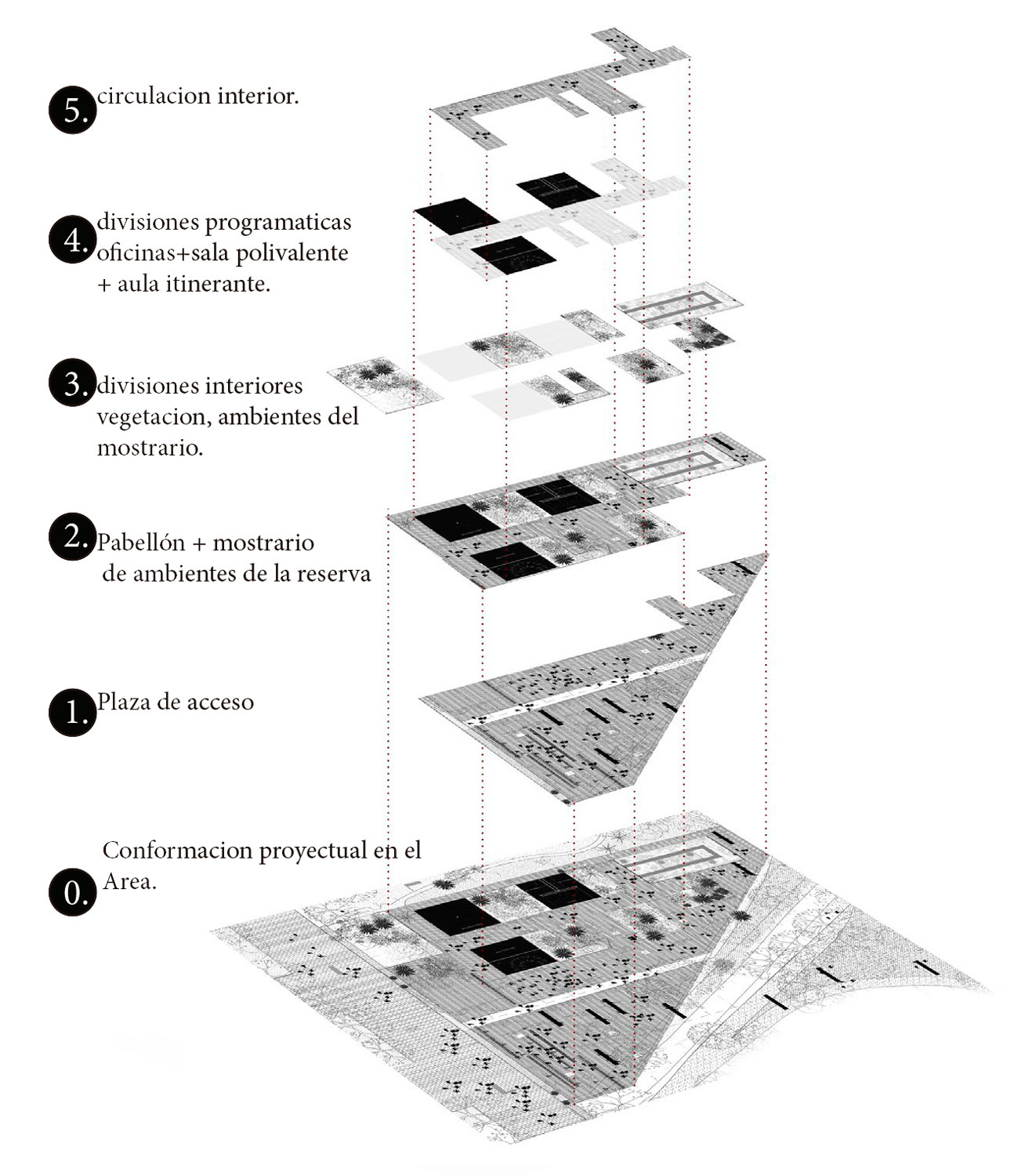 5. circulacion interior.

4. divisiones programaticas oficinas+sala polivalente + aula itinerante.

3. divisiones interiores vegetacion, ambientes del mostrario.

2. Pabellón + mostrario de ambientes de la reserva

1. Plaza de acceso

0. Conformacion proyectual en el Area.