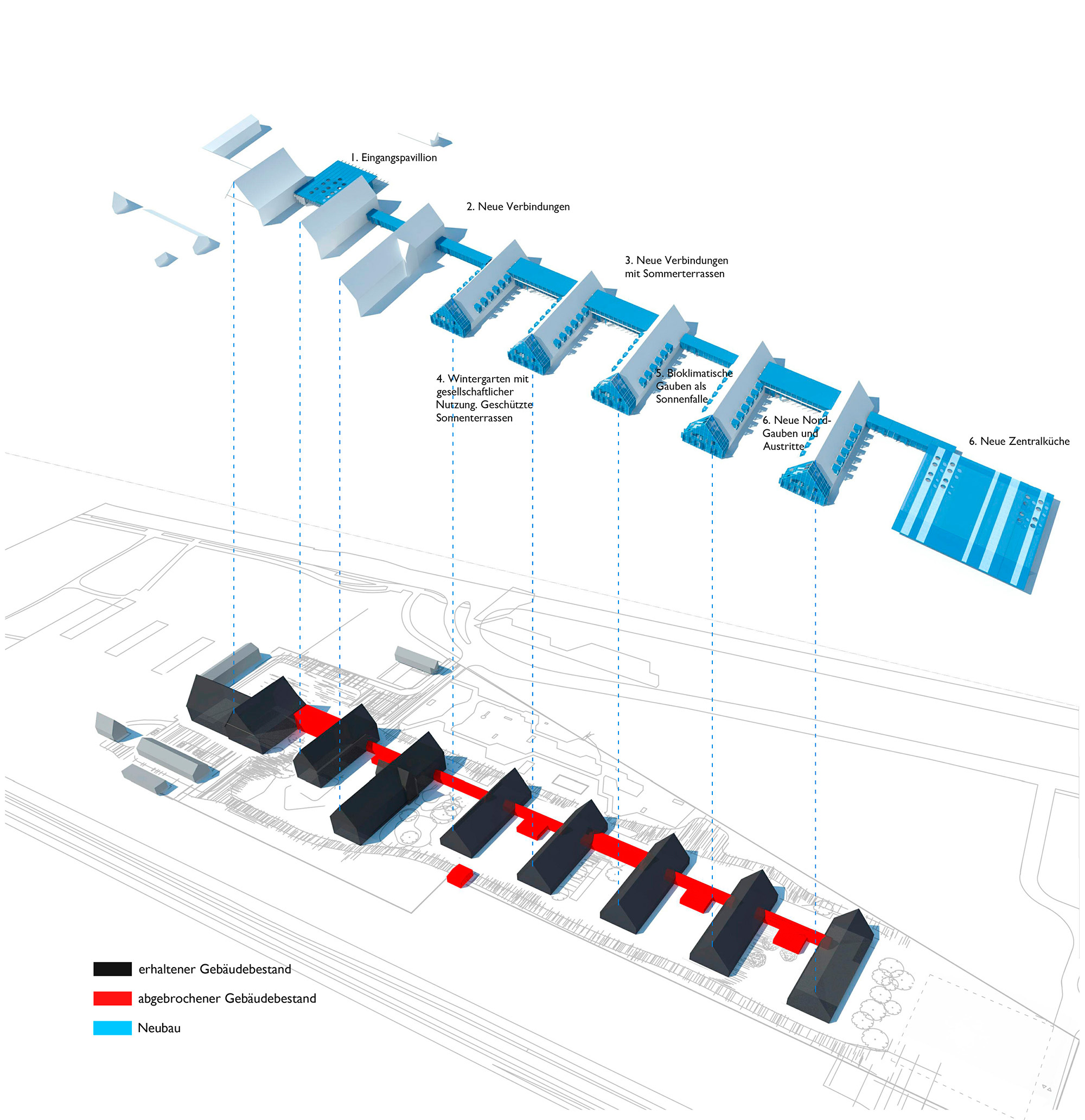 1. Eingangspavillion

2. Neue Verbindungen

3. Neue Verbindungen mit Sommerterrassen

4. Wintergarten mit gesellschaftlicher Nutzung. Geschützte Sonnenterrassen

5. Bioklimatische Gauben als Sonnenfalle

6. Neue Nord-Gauben und Austritte

6. Neue Zentralküche

erhaltener Gebäudebestand

abgebrochener Gebäudebestand

Neubau