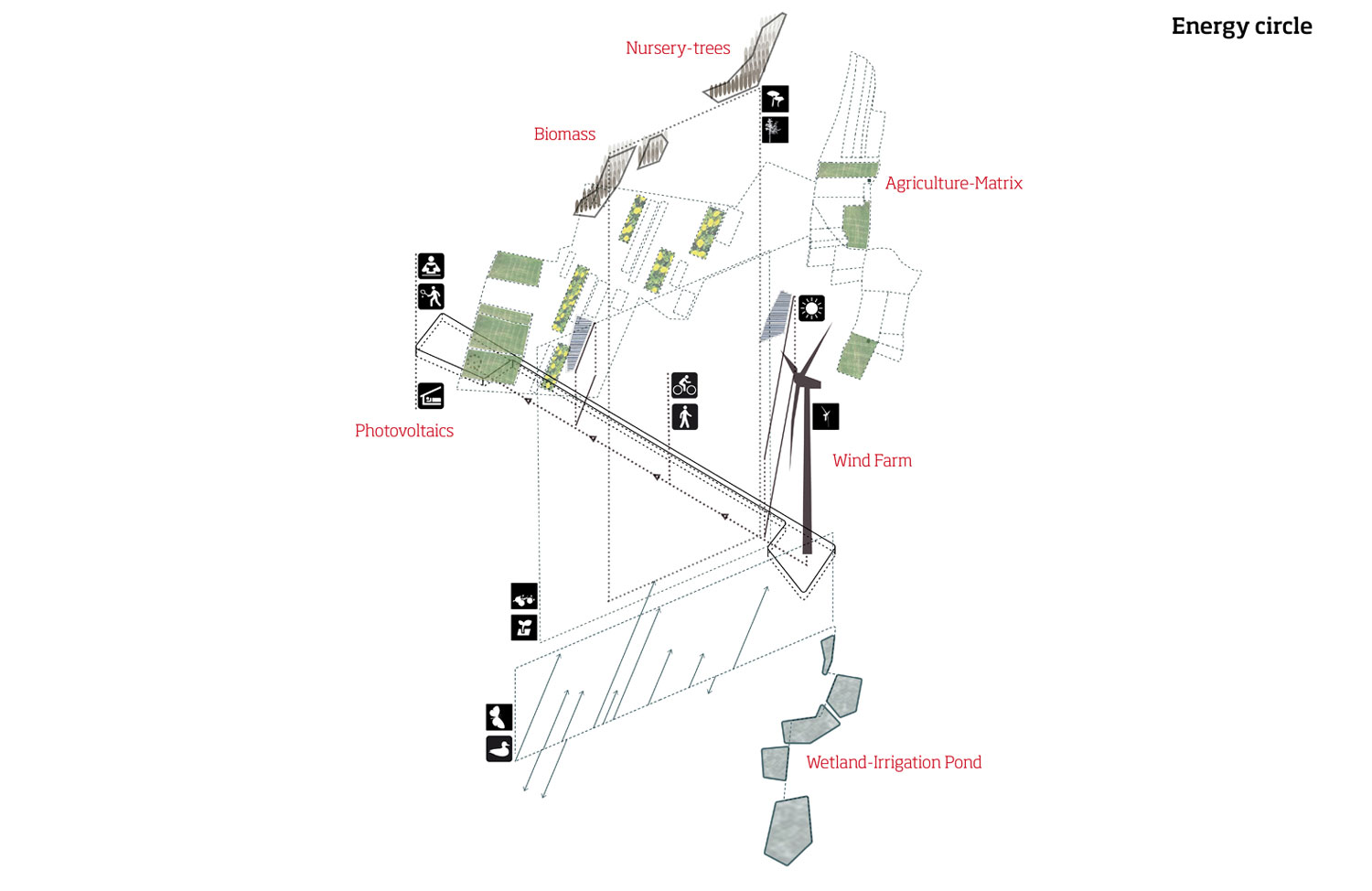 Energy circle

Nursery-trees

Biomass

Agriculture-Matrix

Photovoltaics

Wind Farm

Wetland-Irrigation Pond