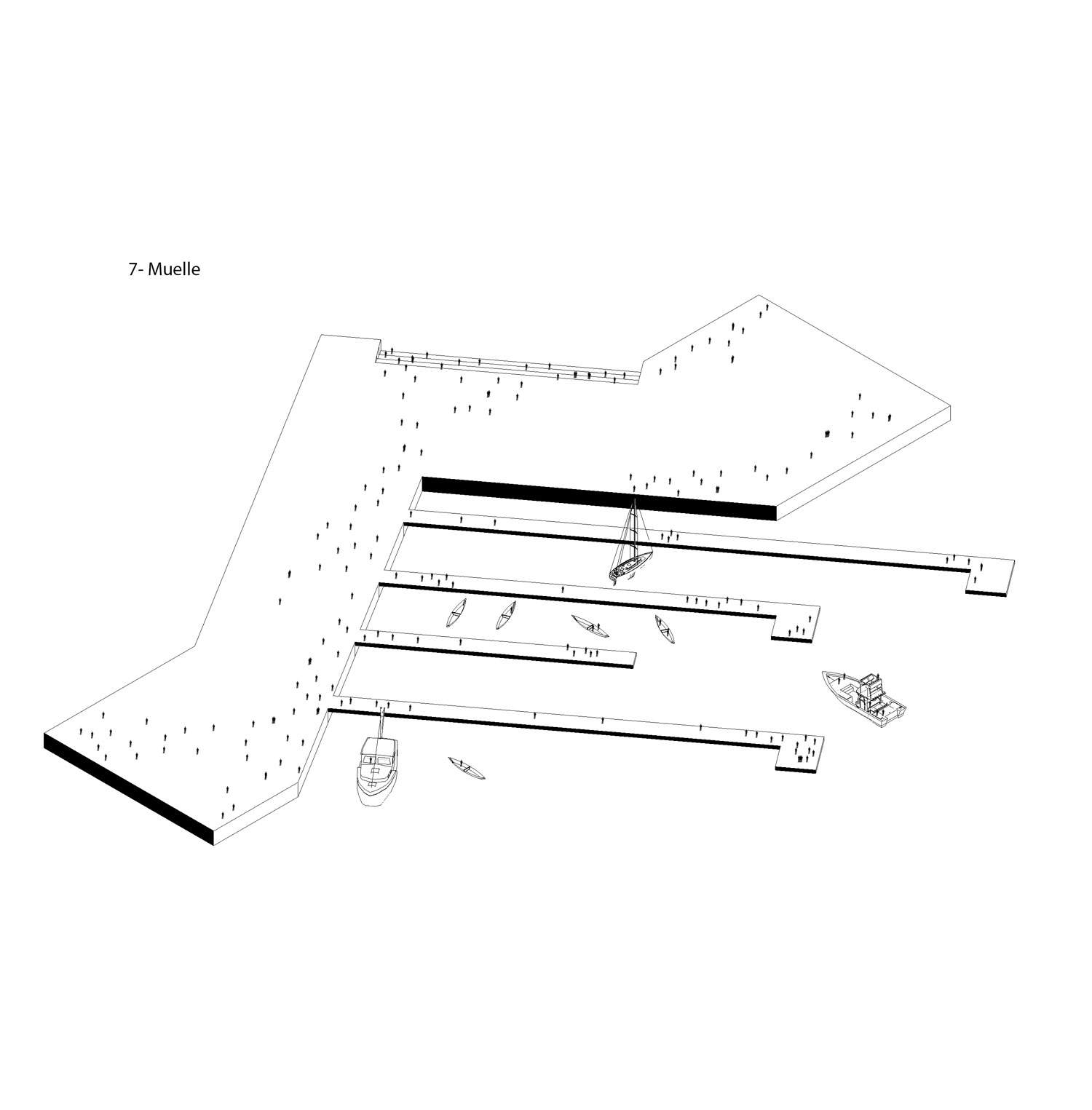 7- Muelle