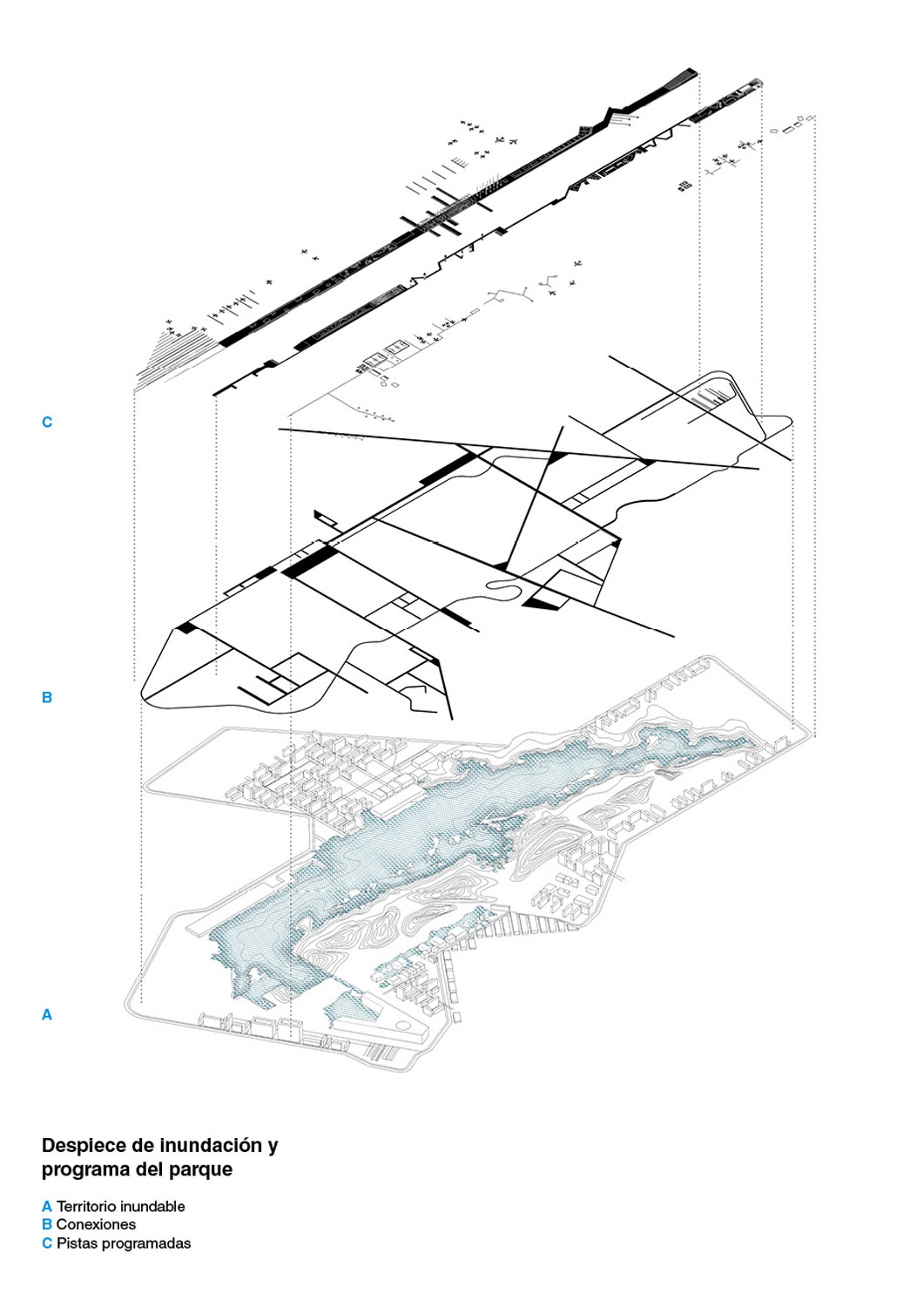 C

B

A

Despiece de inundación y programa del parque

A Territorio inundable
B Conexiones
C Pistas programadas