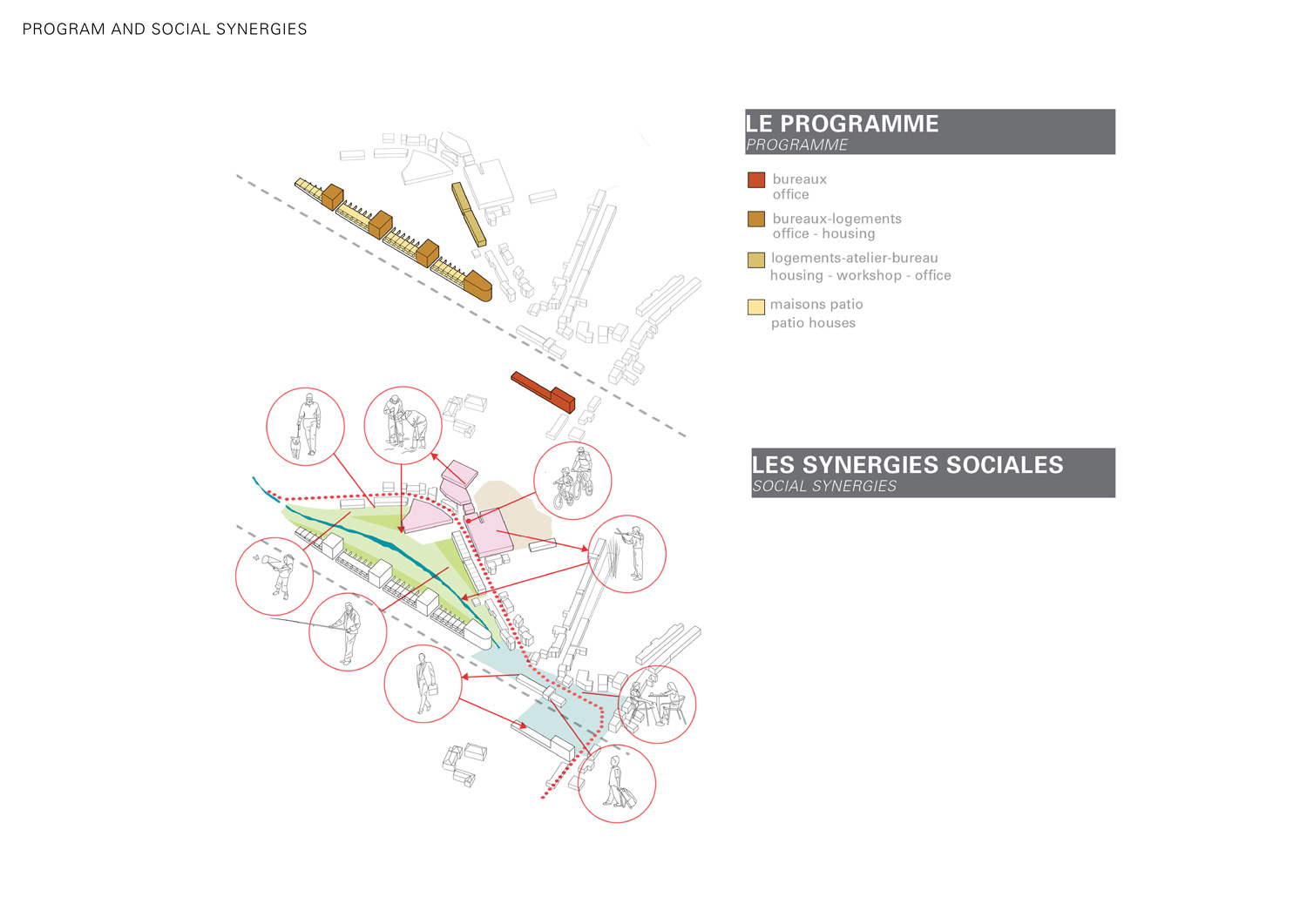 PROGRAM AND SOCIAL SYNERGIES

LE PROGRAMME
PROGRAMME

bureaux
office

bureaux-logements
office - housing

logements-atelier-bureau
housing - workshop - office

maisons patio
patio houses

LES SYNERGIES SOCIALES
SOCIAL SYNERGIES