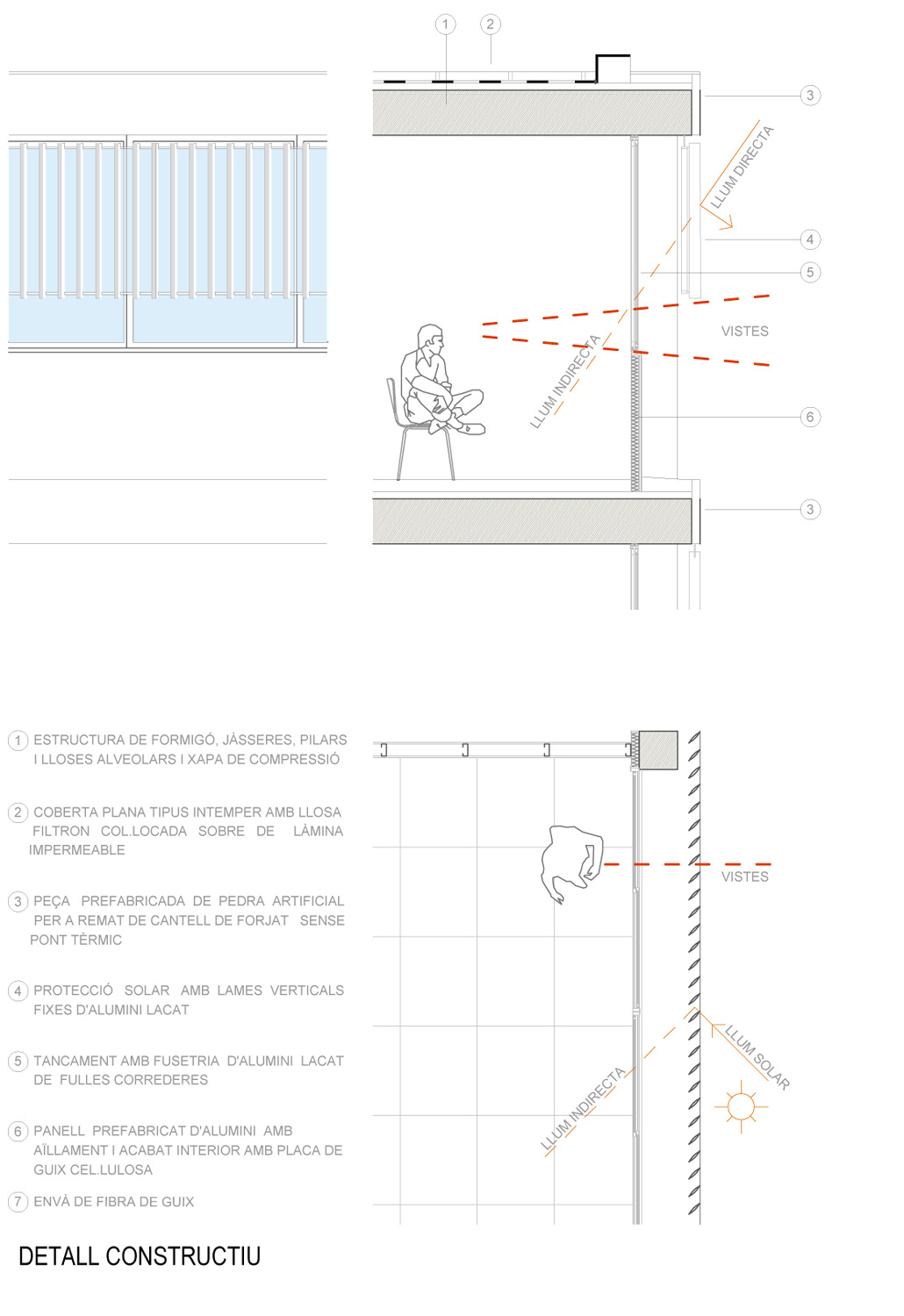 1
2
3
LLUM DIRECTA
4
5
VISTES
LLUM INDIRECTA
6
3

1 ESTRUCTURA DE FORMIGÓ, JÀSSERES, PILARS I LLOSES ALVEOLARS I XAPA DE COMPRESSIÓ

2 COBERTA PLANA TIPUS INTEMPER AMB LLOSA FILTRON COL.LOCADA SOBRE DE LÀMINA IMPERMEABLE

3 PEÇA PREFABRICADA DE PEDRA ARTIFICIAL PER A REMAT DE CANTELL DE FORJAT SENSE PONT TÈRMIC

4 PROTECCIÓ SOLAR AMB LAMES VERTICALS FIXES D'ALUMINI LACAT

5 TANCAMENT AMB FUSETRIA D'ALUMINI LACAT DE FULLES CORREDERES

6 PANELL PREFABRICAT D'ALUMINI AMB AÏLLAMENT I ACABAT INTERIOR AMB PLACA DE GUIX CEL.LULOSA

7 ENVÀ DE FIBRA DE GUIX

VISTES
LLUM SOLAR
LLUM INDIRECTA

DETALL CONSTRUCTIU