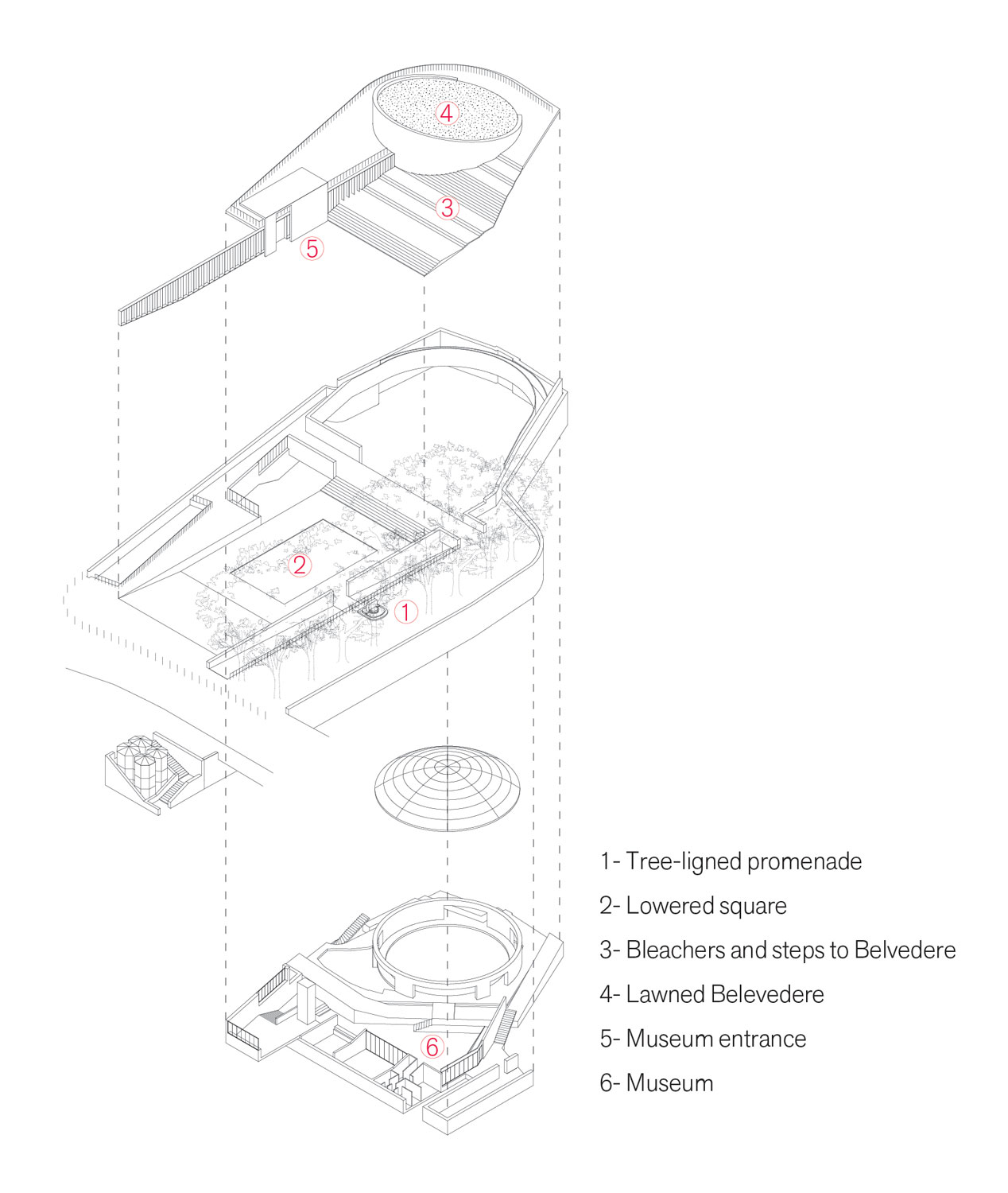 4

3

5

2

1

6

1- Tree-ligned promenade

2- Lowered square

3- Bleachers and steps to Belvedere

4- Lawned Belevedere

5- Museum entrance

6- Museum