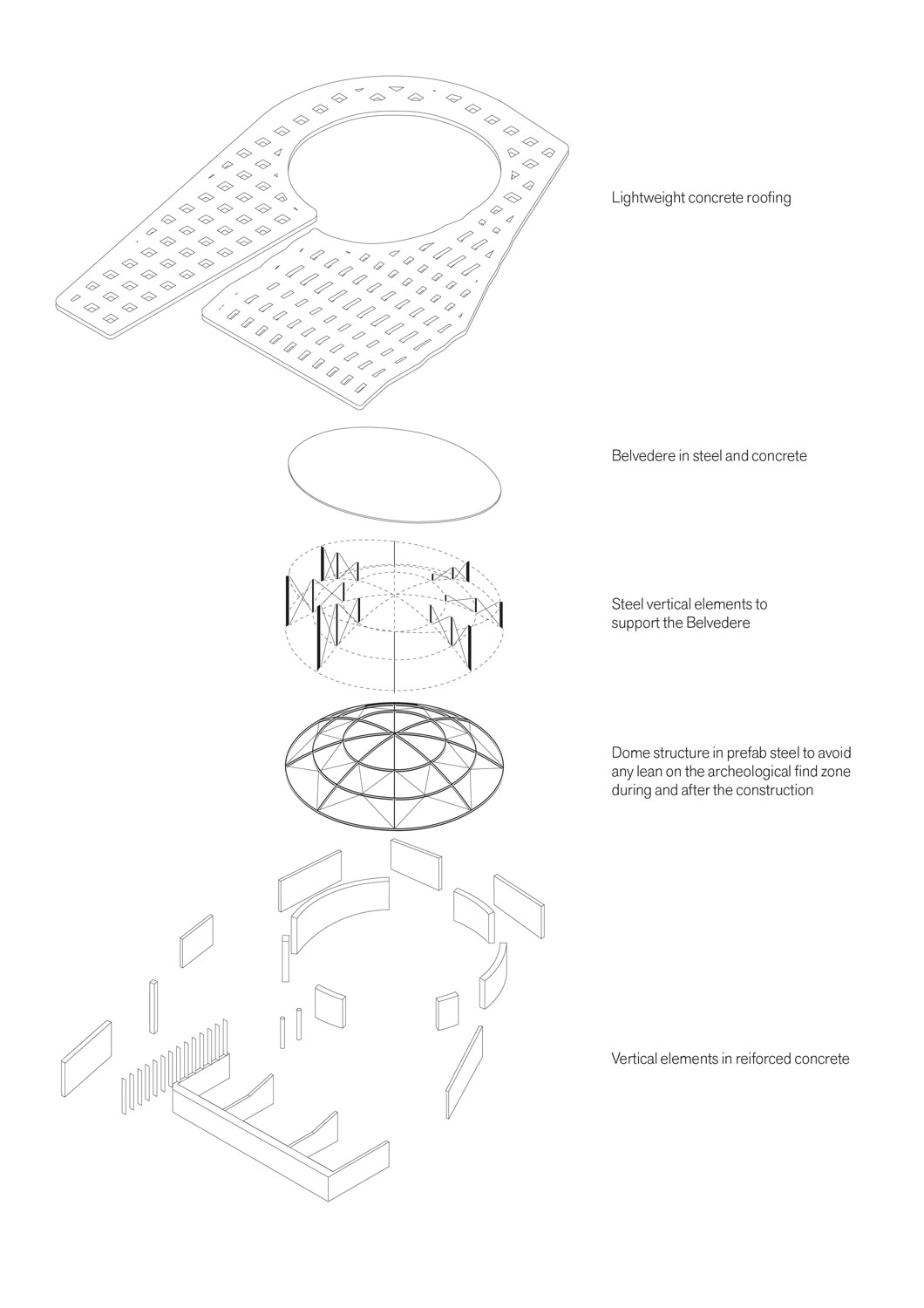 Lightweight concrete roofing

Belvedere in steel and concrete

Steel vertical elements to support the Belvedere

Dome structure in prefab steel to avoid any lean on the archeological find zone during and after the construction

Vertical elements in reiforced concrete