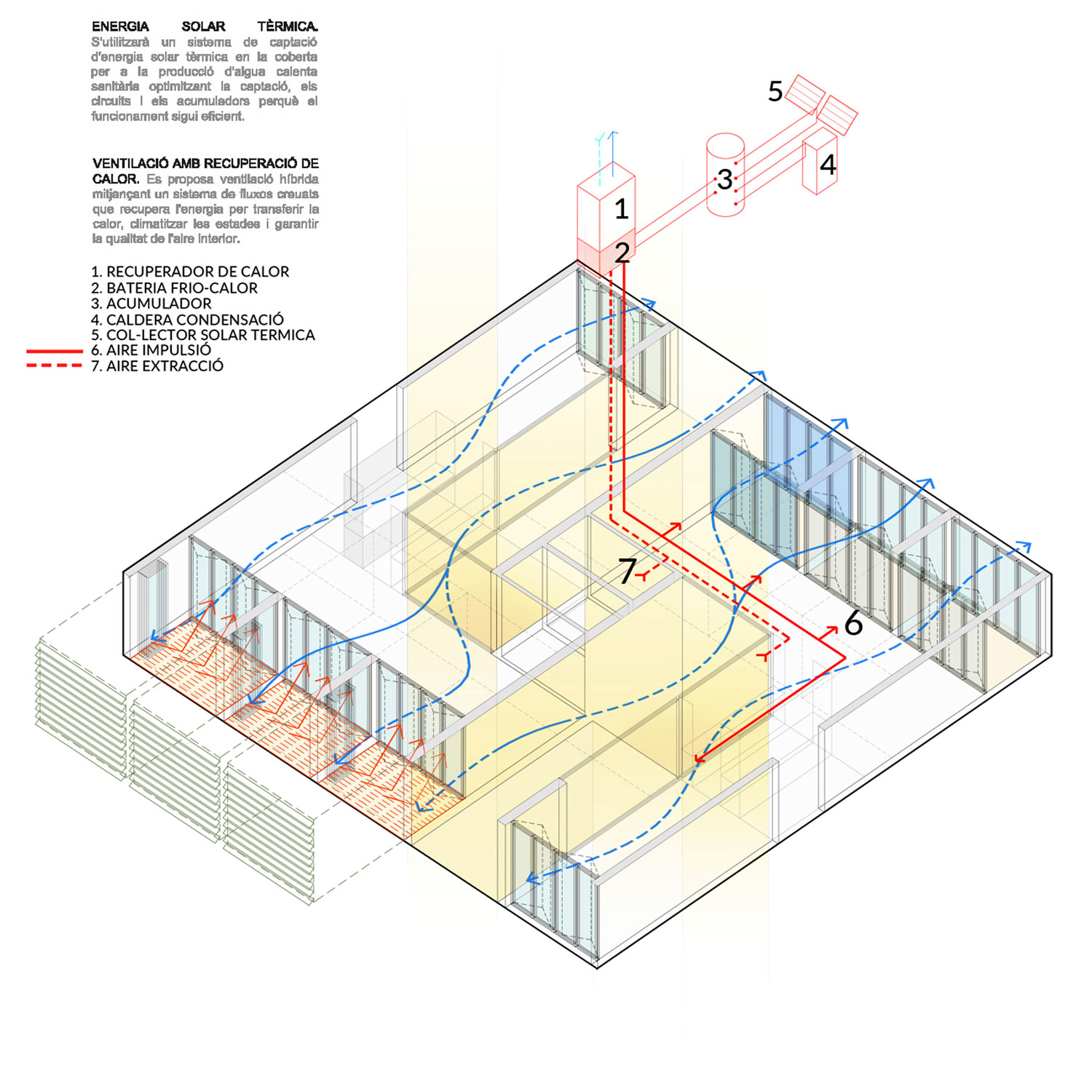 ENERGIA SOLAR TÈRMICA. S'utilitzarà un sistema de captació d'energia solar tèrmica en la coberta per a la producció d'aigua calenta sanitària optimitzant la captació, els circuits i els acumuladors perquè el funcionament sigui eficient.

VENTILACIÓ AMB RECUPERACIÓ DE CALOR. Es proposa ventilació híbrida mitjançant un sistema de fluxos creuats que recupera l'energia per transferir la calor, climatitzar les estades i garantir la qualitat de l'aire interior.

1. RECUPERADOR DE CALOR
2. BATERIA FRIO-CALOR
3. ACUMULADOR
4. CALDERA CONDENSACIÓ
5. COL-LECTOR SOLAR TERMICA
6. AIRE IMPULSIÓ
7. AIRE EXTRACCIÓ

5
3
4
1
2
7
6