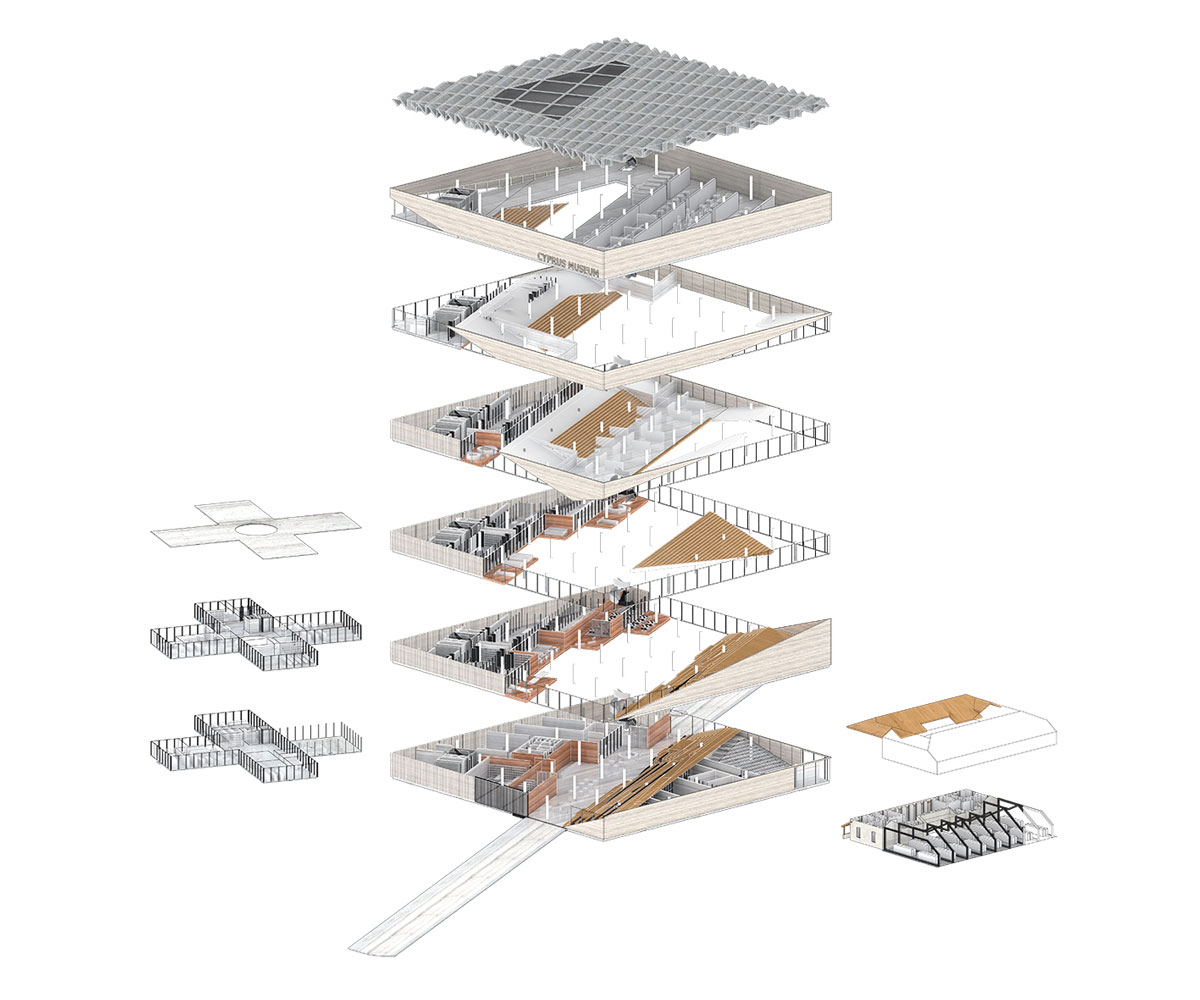 CYPRUS MUSEUM