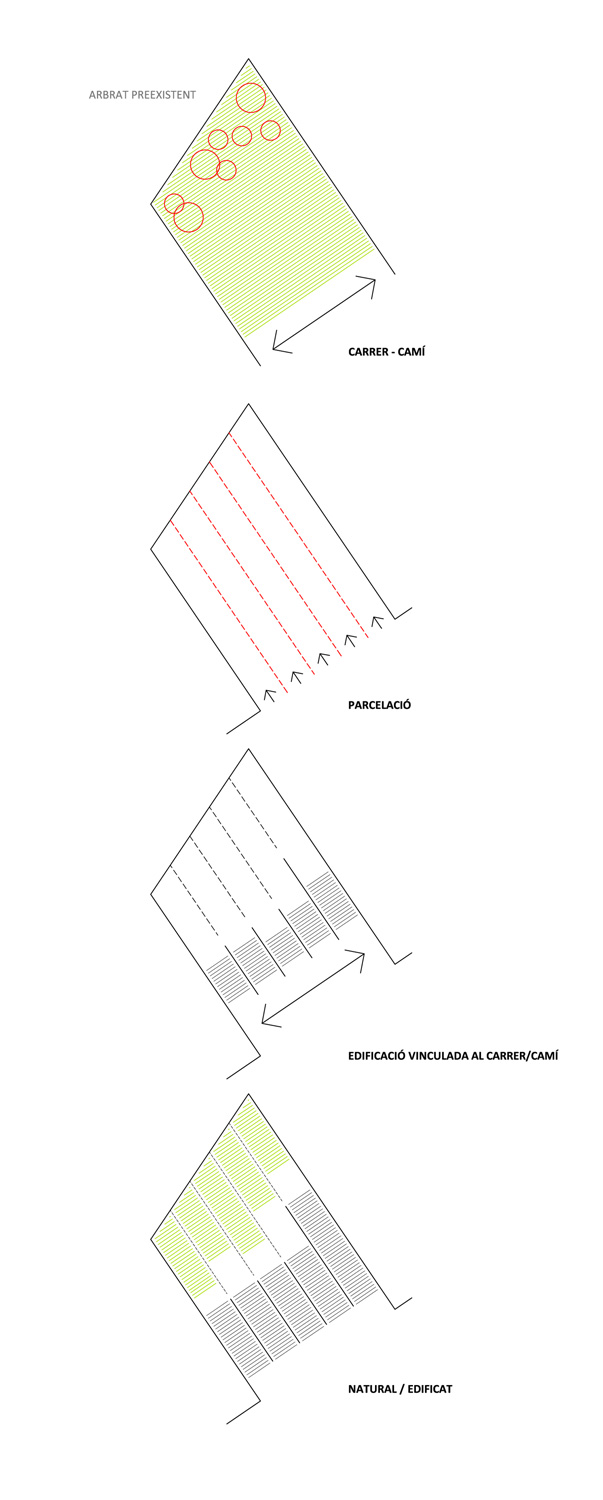 ARBRAT PREEXISTENT

CARRER - CAMÍ

PARCELACIÓ

EDIFICACIÓ VINCULADA AL CARRER/CAMÍ

NATURAL / EDIFICAT