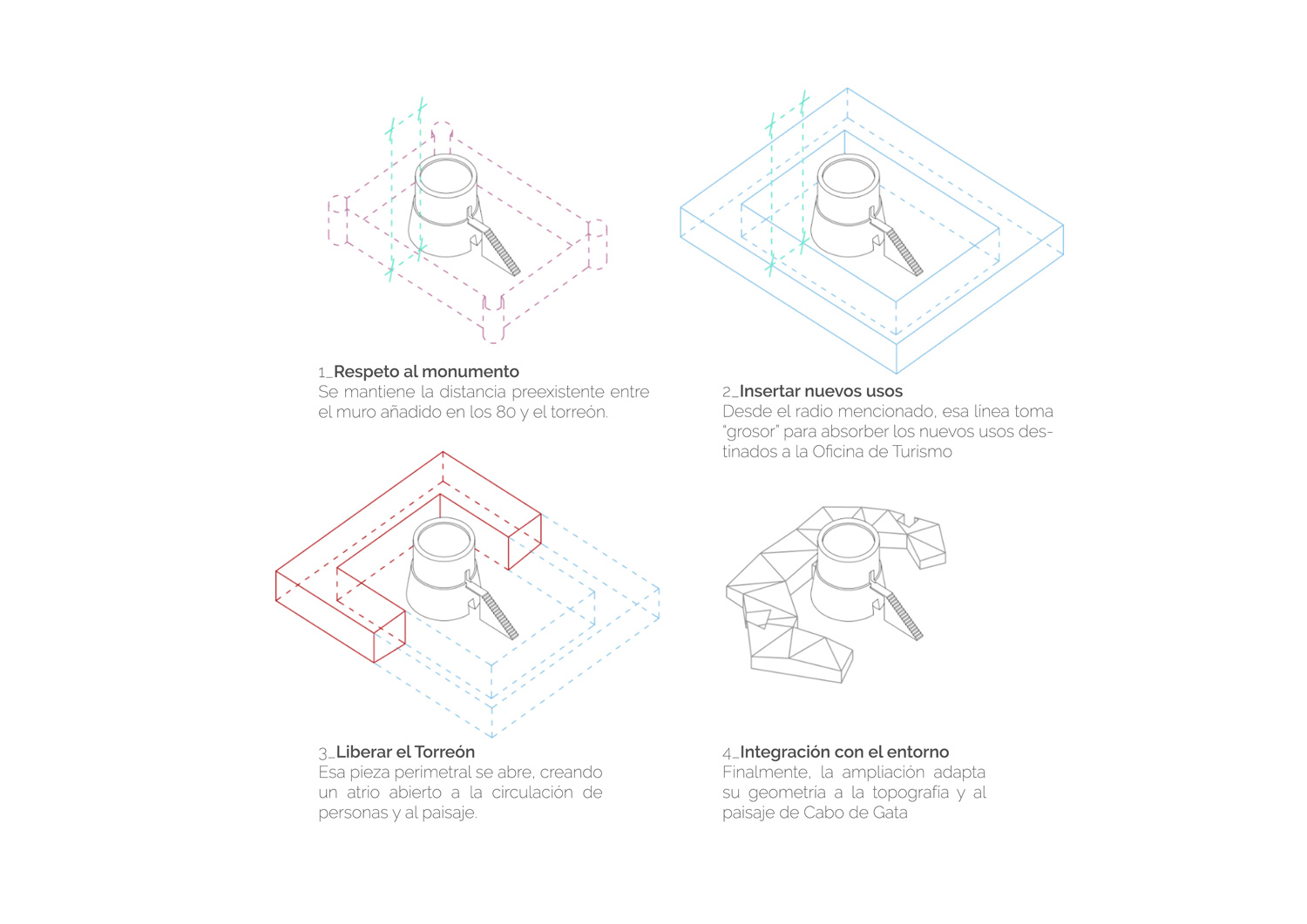 1_Respeto al monumento
Se mantiene la distancia preexistente entre el muro añadido en los 80 y el torreón.

2_Insertar nuevos usos
Desde el radio mencionado, esa línea toma "grosor" para absorber los nuevos usos destinados a la Oficina de Turismo

3_Liberar el Torreón
Esa pieza perimetral se abre, creando un atrio abierto a la circulación de personas y al paisaje.

4_Integración con el entorno
Finalmente, la ampliación adapta su geometría a la topografía y al paisaje de Cabo de Gata