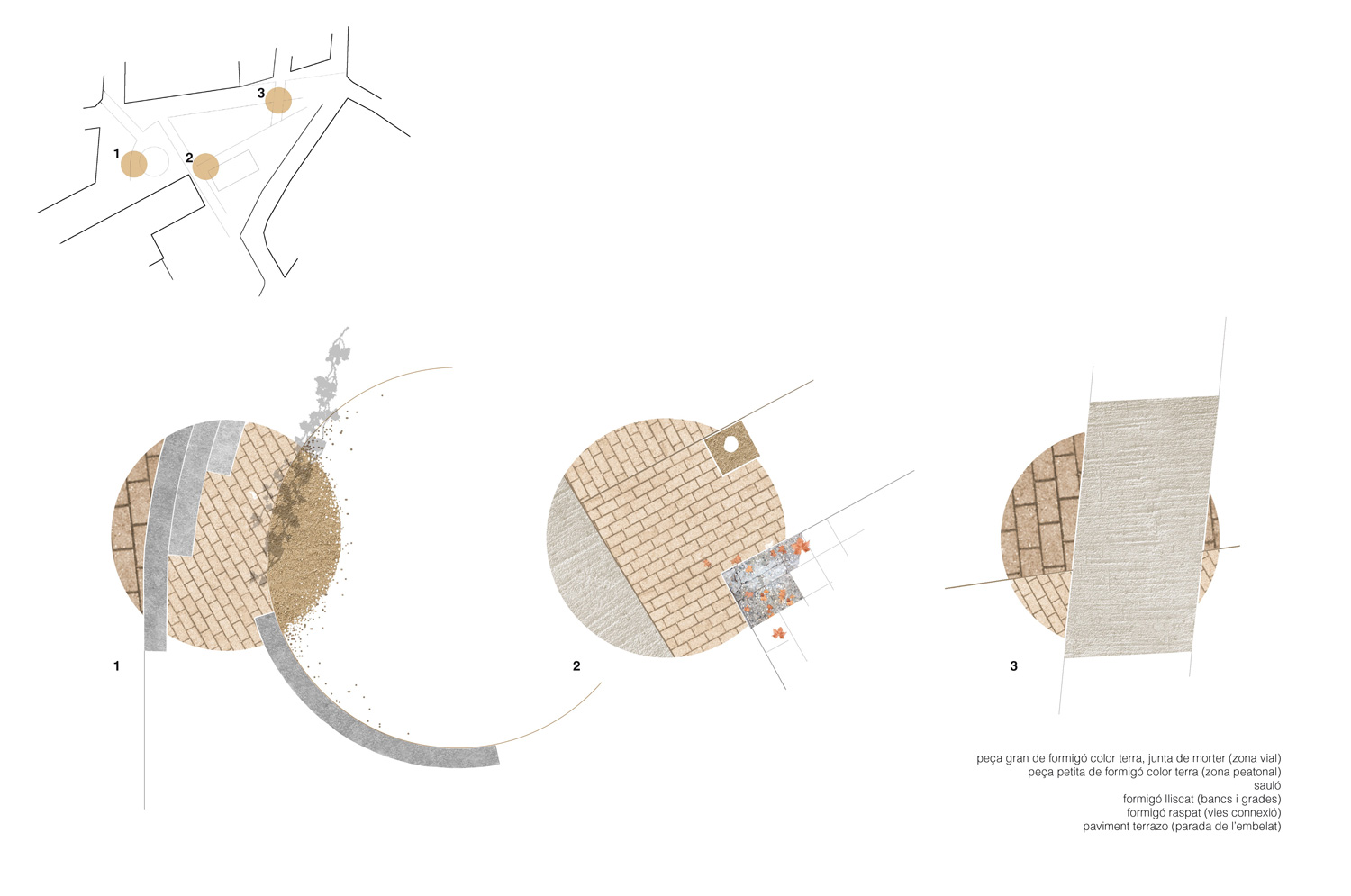 3
1
2
1
2
3
peça gran de formigó color terra, junta de morter (zona vial)
peça petita de formigó color terra (zona peatonal)
sauló
formigó lliscat (bancs i grades)
formigó raspat (vies connexió)
paviment terrazo (parada de l'embelat)