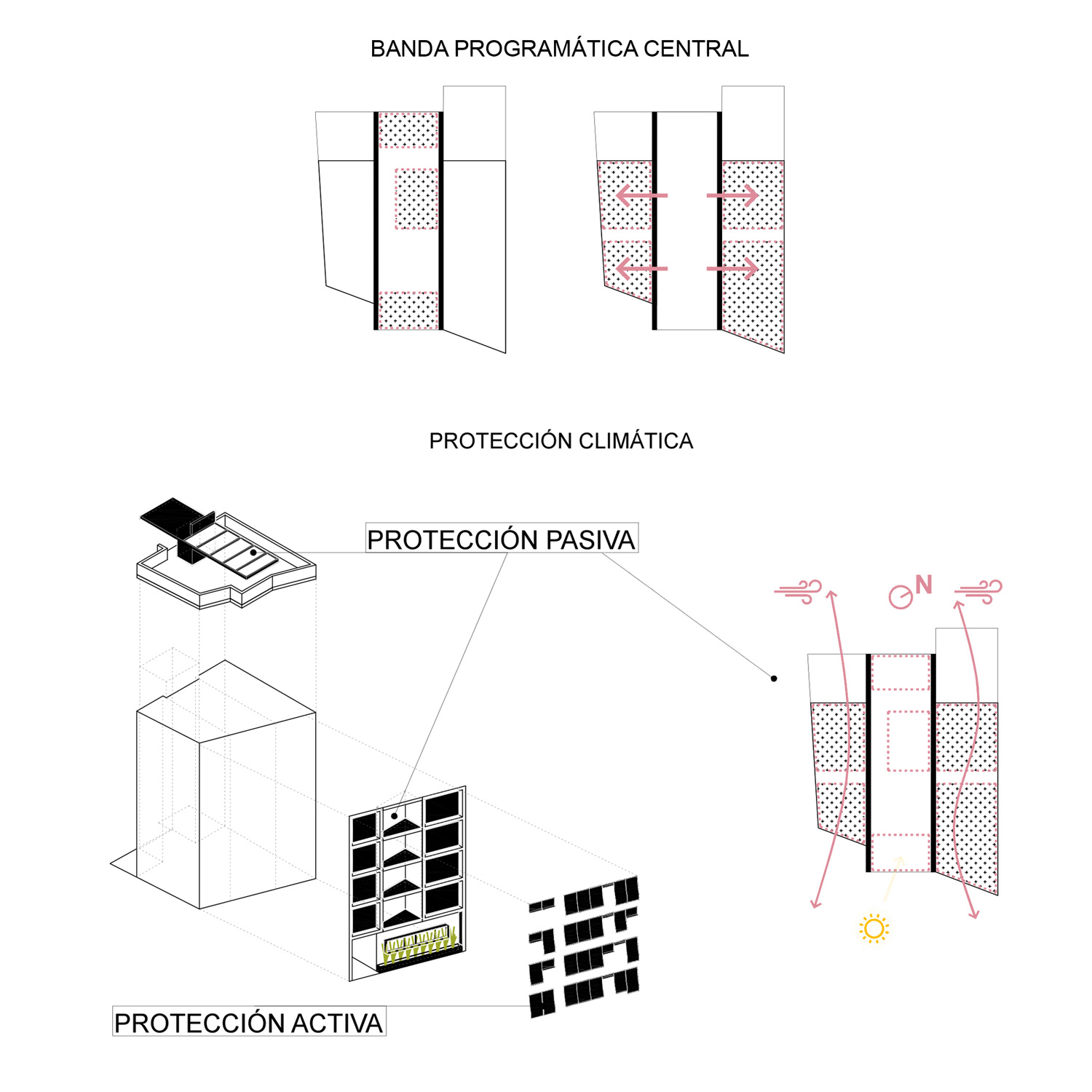 BANDA PROGRAMÁTICA CENTRAL

PROTECCIÓN CLIMÁTICA

PROTECCIÓN PASIVA

N

PROTECCIÓN ACTIVA