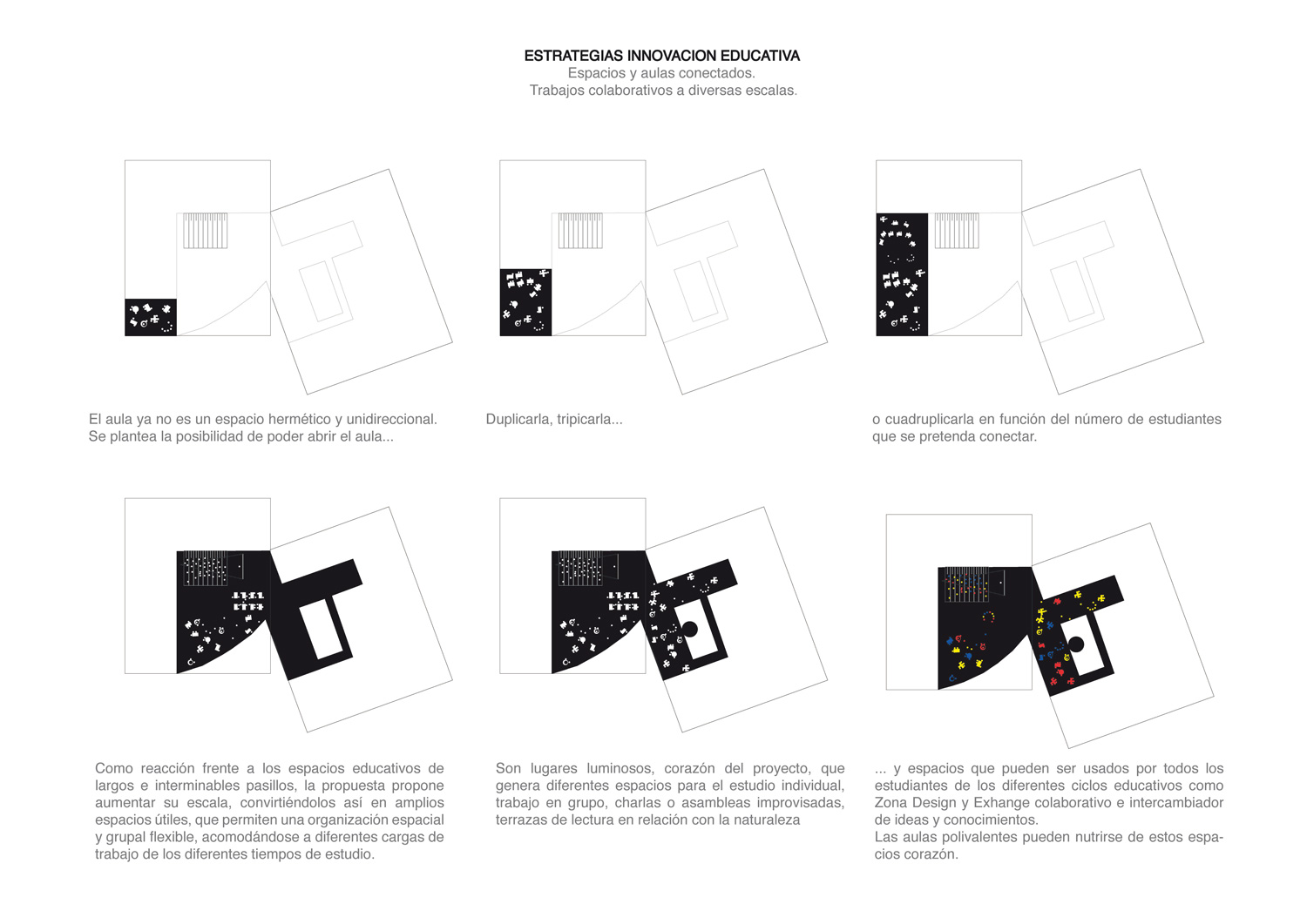 ESTRATEGIAS INNOVACION EDUCATIVA
Espacios y aulas conectados.
Trabajos colaborativos a diversas escalas.

El aula ya no es un espacio hermético y unidireccional. Se plantea la posibilidad de poder abrir el aula...

Duplicarla, tripicarla...

o cuadruplicarla en función del número de estudiantes que se pretenda conectar.

Como reacción frente a los espacios educativos de largos e interminables pasillos, la propuesta propone aumentar su escala, convirtiéndolos así en amplios espacios útiles, que permiten una organización espacial y grupal flexible, acomodándose a diferentes cargas de trabajo de los diferentes tiempos de estudio.

Son lugares luminosos, corazón del proyecto, que genera diferentes espacios para el estudio individual, trabajo en grupo, charlas o asambleas improvisadas, terrazas de lectura en relación con la naturaleza

... y espacios que pueden ser usados por todos los estudiantes de los diferentes ciclos educativos como Zona Design y Exhange colaborativo e intercambiador de ideas y conocimientos.
Las aulas polivalentes pueden nutrirse de estos espacios corazón.