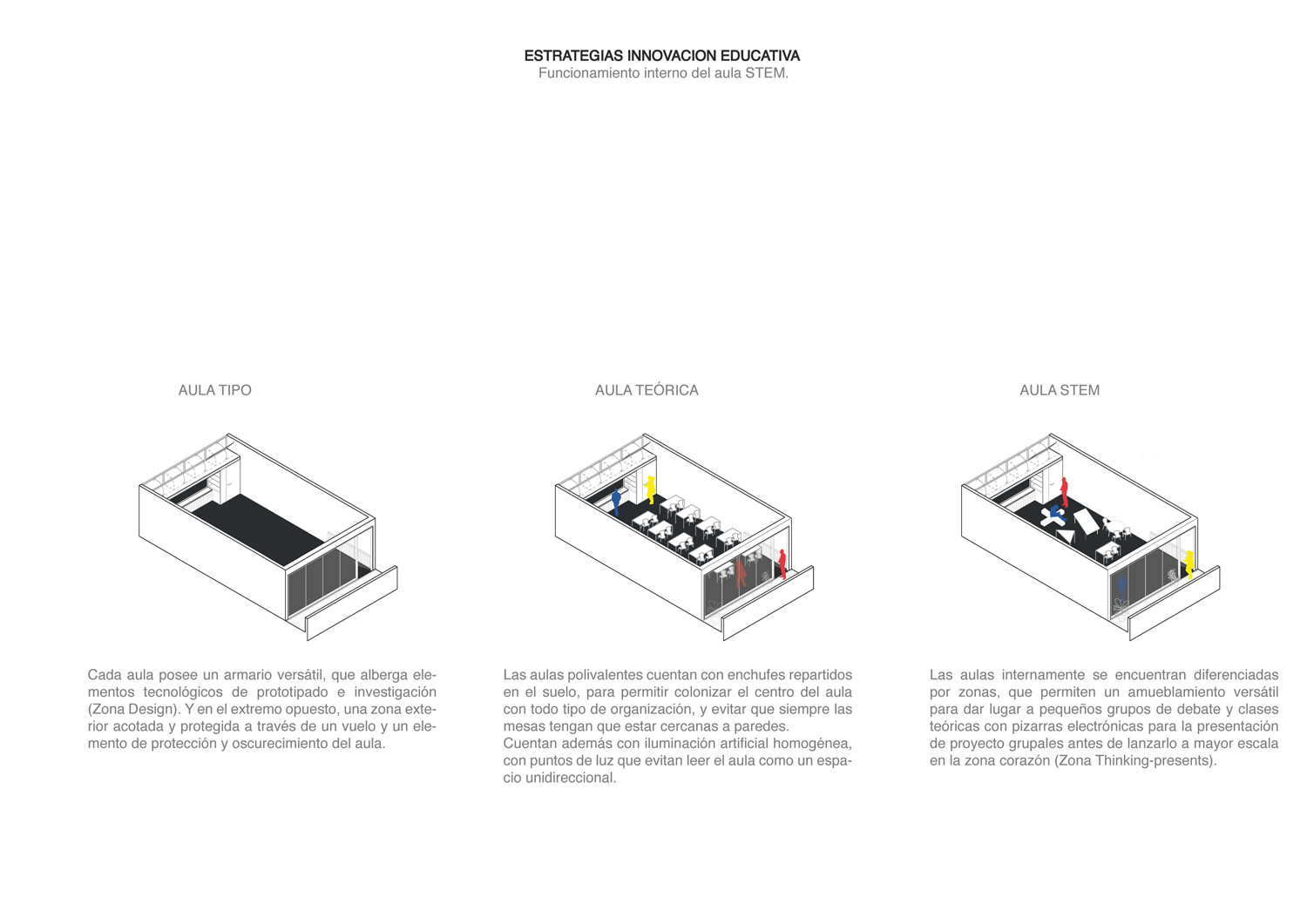 ESTRATEGIAS INNOVACION EDUCATIVA
Funcionamiento interno del aula STEM.

AULA TIPO

Cada aula posee un armario versátil, que alberga elementos tecnológicos de prototipado e investigación (Zona Design). Y en el extremo opuesto, una zona exterior acotada y protegida a través de un vuelo y un elemento de protección y oscurecimiento del aula.

AULA TEÓRICA

Las aulas polivalentes cuentan con enchufes repartidos en el suelo, para permitir colonizar el centro del aula con todo tipo de organización, y evitar que siempre las mesas tengan que estar cercanas a paredes.
Cuentan además con iluminación artificial homogénea, con puntos de luz que evitan leer el aula como un espacio unidireccional.

AULA STEM

Las aulas internamente se encuentran diferenciadas por zonas, que permiten un amueblamiento versátil para dar lugar a pequeños grupos de debate y clases teóricas con pizarras electrónicas para la presentación de proyecto grupales antes de lanzarlo a mayor escala en la zona corazón (Zona Thinking-presents).