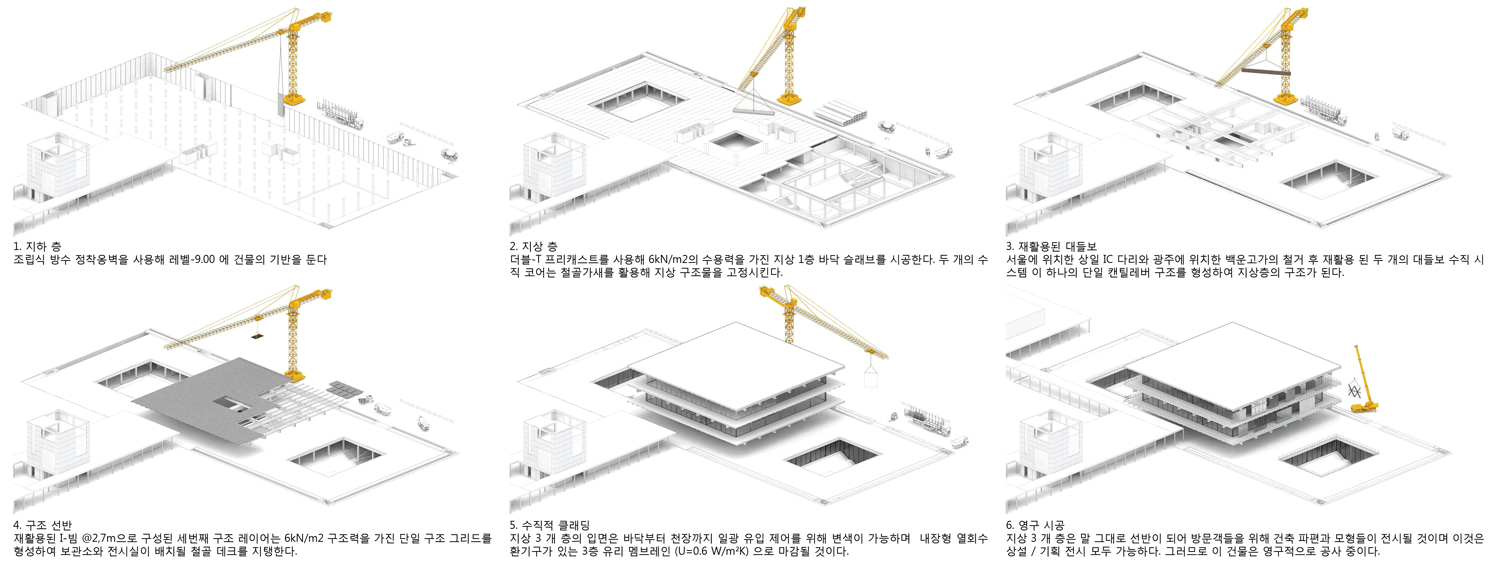 1. 지하 층
조립식 방수 정착옹벽을 사용해 레벨-9.00 에 건물의 기반을 둔다

2. 지상 층
더블-T 프리캐스트를 사용해 6kN/m2의 수용력을 가진 지상 1층 바닥 슬래브를 시공한다. 두 개의 수직 코어는 철골가새를 활용해 지상 구조물을 고정시킨다.

3. 재활용된 대들보
서울에 위치한 상일 IC 다리와 광주에 위치한 백운고가의 철거 후 재활용 된 두 개의 대들보 수직 시스템 이 하나의 단일 캔틸레버 구조를 형성하여 지상층의 구조가 된다.

4. 구조 선반
재활용된 I-빔 @2,7m으로 구성된 세번째 구조 레이어는 6kN/m2 구조력을 가진 단일 구조 그리드를 형성하여 보관소와 전시실이 배치될 철골 데크를 지탱한다.

5. 수직적 클래딩
지상 3 개 층의 입면은 바닥부터 천장까지 일광 유입 제어를 위해 변색이 가능하며 내장형 열회수 환기구가 있는 3층 유리 멤브레인 (U=0.6 W/m²K) 으로 마감될 것이다.

6. 영구 시공
지상 3 개 층은 말 그대로 선반이 되어 방문객들을 위해 건축 파편과 모형들이 전시될 것이며 이것은 상설 / 기획 전시 모두 가능하다. 그러므로 이 건물은 영구적으로 공사 중이다.