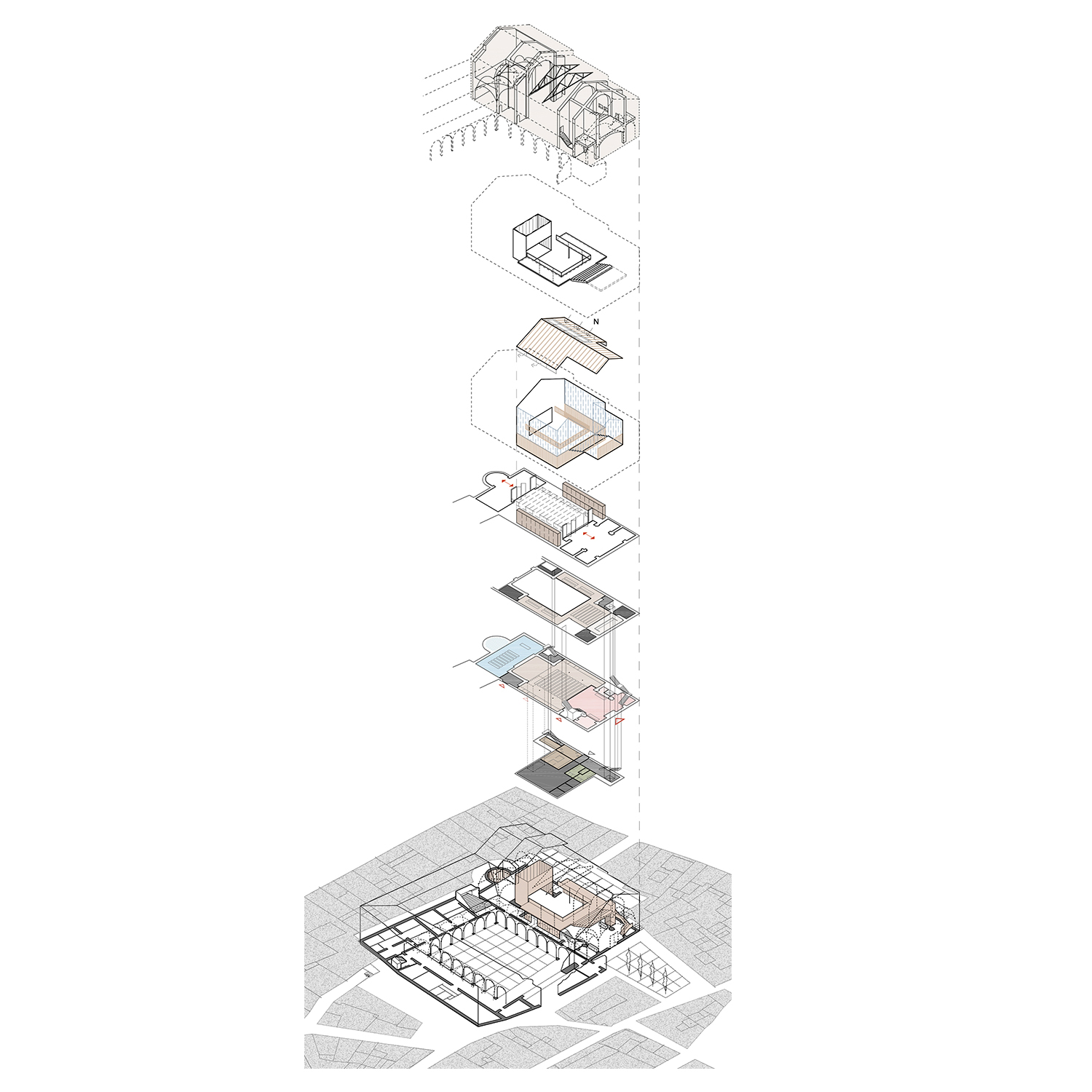 N